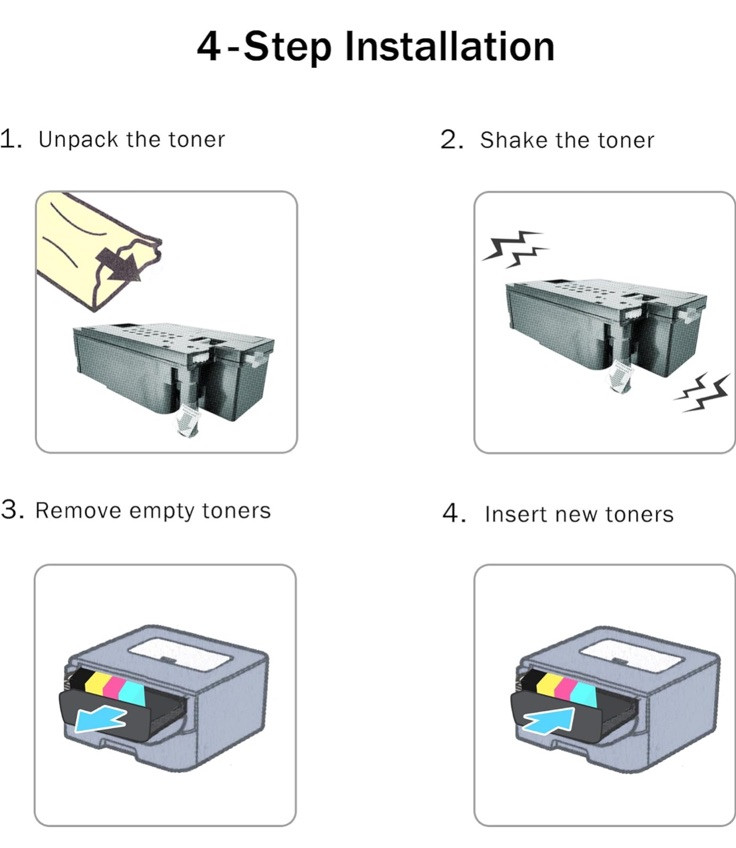 4-Step Installation

1. Unpack the toner

2. Shake the toner

3. Remove empty toners

4. Insert new toners