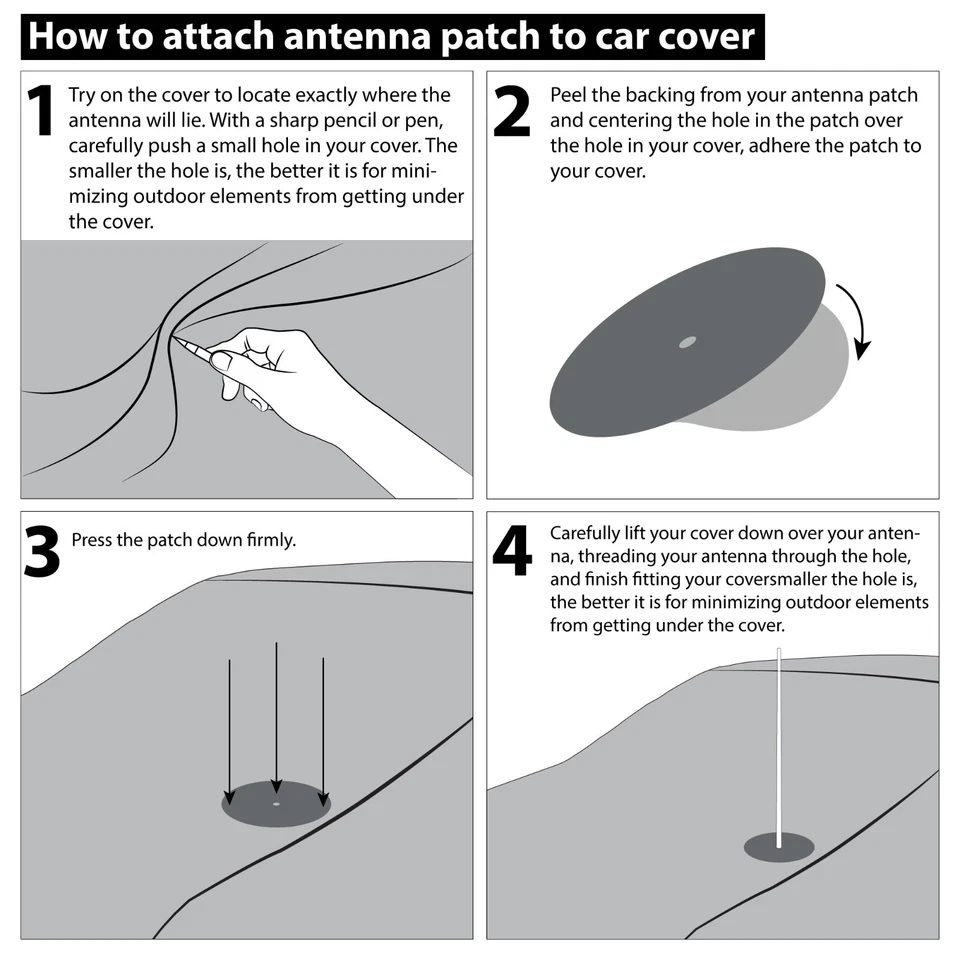 How to attach antenna patch to car cover

1 Try on the cover to locate exactly where the antenna will lie. With a sharp pencil or pen, carefully push a small hole in your cover. The smaller the hole is, the better it is for minimizing outdoor elements from getting under the cover.

2 Peel the backing from your antenna patch and centering the hole in the patch over the hole in your cover, adhere the patch to your cover.

3 Press the patch down firmly.

4 Carefully lift your cover down over your antenna, threading your antenna through the hole, and finish fitting your coversmaller the hole is, the better it is for minimizing outdoor elements from getting under the cover.