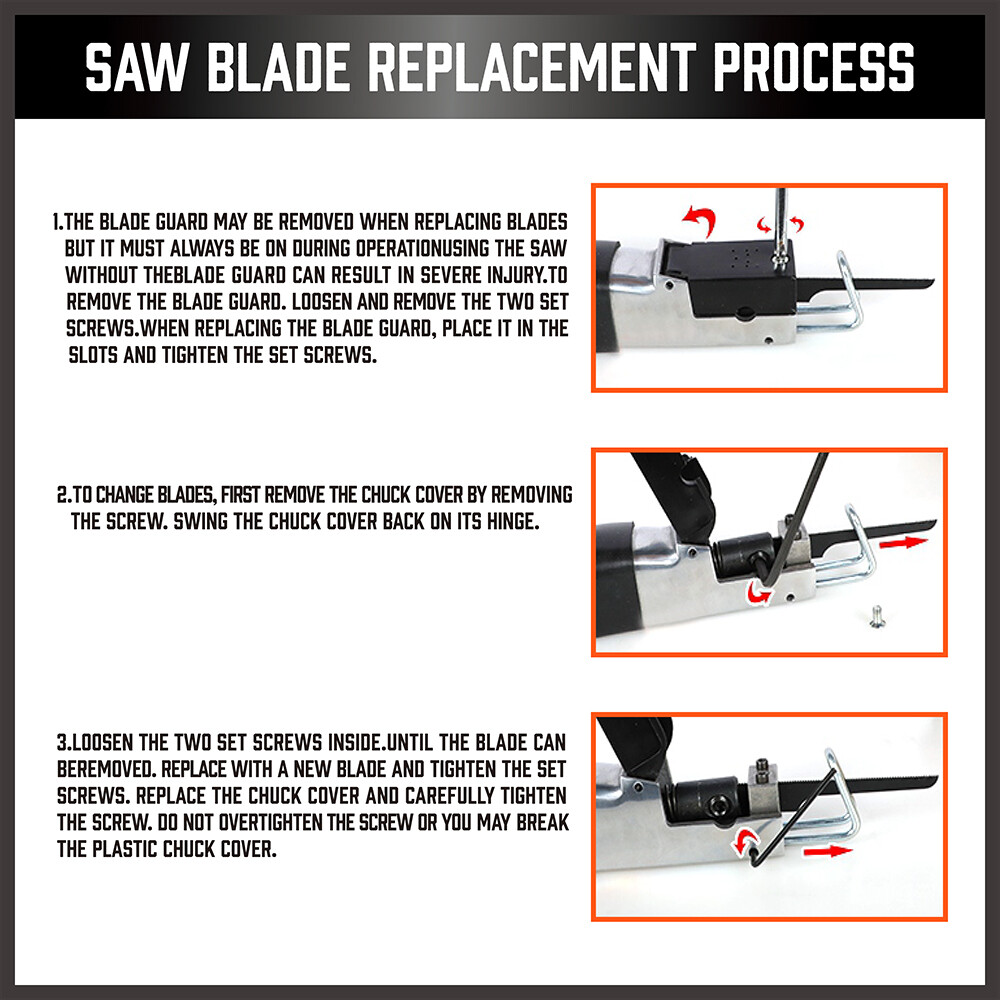 SAW BLADE REPLACEMENT PROCESS

1.THE BLADE GUARD MAY BE REMOVED WHEN REPLACING BLADES BUT IT MUST ALWAYS BE ON DURING OPERATIONUSING THE SAW WITHOUT THEBLADE GUARD CAN RESULT IN SEVERE INJURY.TO REMOVE THE BLADE GUARD. LOOSEN AND REMOVE THE TWO SET SCREWS.WHEN REPLACING THE BLADE GUARD, PLACE IT IN THE SLOTS AND TIGHTEN THE SET SCREWS.

2.TO CHANGE BLADES, FIRST REMOVE THE CHUCK COVER BY REMOVING THE SCREW. SWING THE CHUCK COVER BACK ON ITS HINGE.

3.LOOSEN THE TWO SET SCREWS INSIDE.UNTIL THE BLADE CAN BEREMOVED. REPLACE WITH A NEW BLADE AND TIGHTEN THE SET SCREWS. REPLACE THE CHUCK COVER AND CAREFULLY TIGHTEN THE SCREW. DO NOT OVERTIGHTEN THE SCREW OR YOU MAY BREAK THE PLASTIC CHUCK COVER.