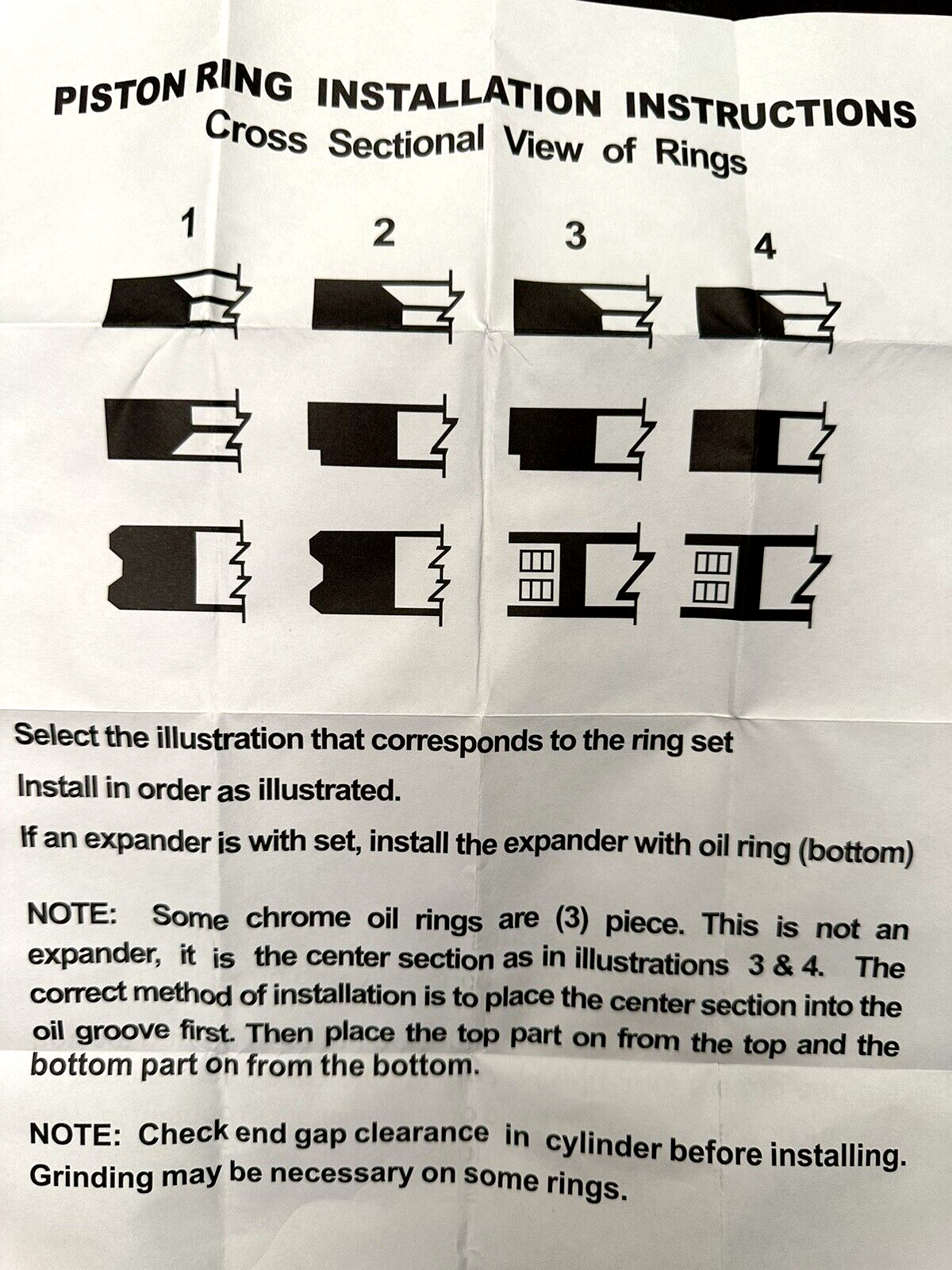 PISTON RING INSTALLATION INSTRUCTIONS
Cross Sectional View of Rings

1 2 3 4

Select the illustration that corresponds to the ring set

Install in order as illustrated.

If an expander is with set, install the expander with oil ring (bottom)

NOTE: Some chrome oil rings are (3) piece. This is not an expander, it is the center section as in illustrations 3 & 4. The correct method of installation is to place the center section into the oil groove first. Then place the top part on from the top and the bottom part on from the bottom.

NOTE: Check end gap clearance in cylinder before installing. Grinding may be necessary on some rings.