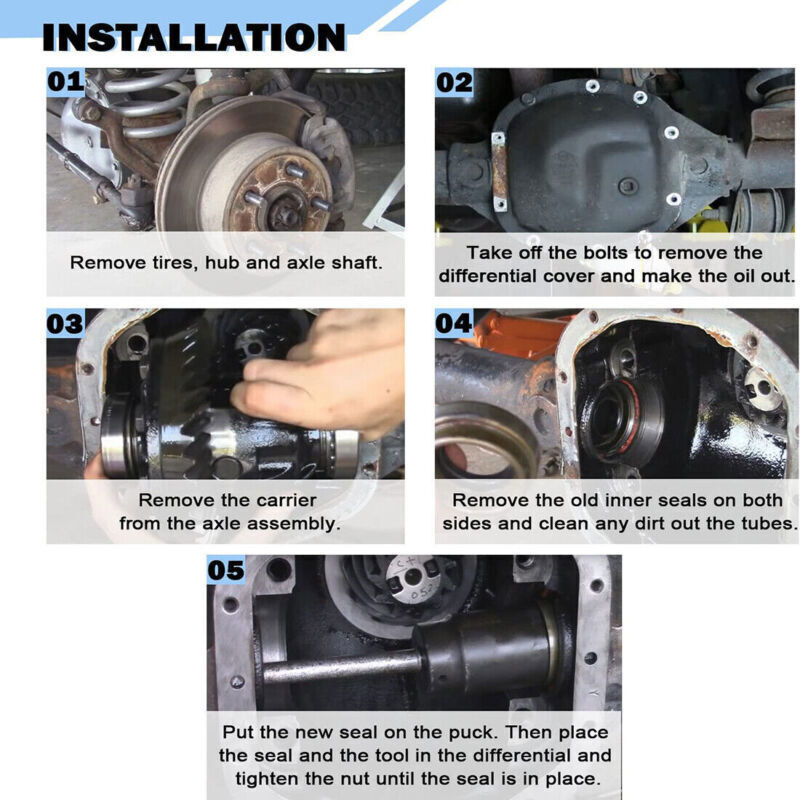 INSTALLATION

01
Remove tires, hub and axle shaft.

02
Take off the bolts to remove the differential cover and make the oil out.

03
Remove the carrier from the axle assembly.

04
Remove the old inner seals on both sides and clean any dirt out the tubes.

05
Put the new seal on the puck. Then place the seal and the tool in the differential and tighten the nut until the seal is in place.