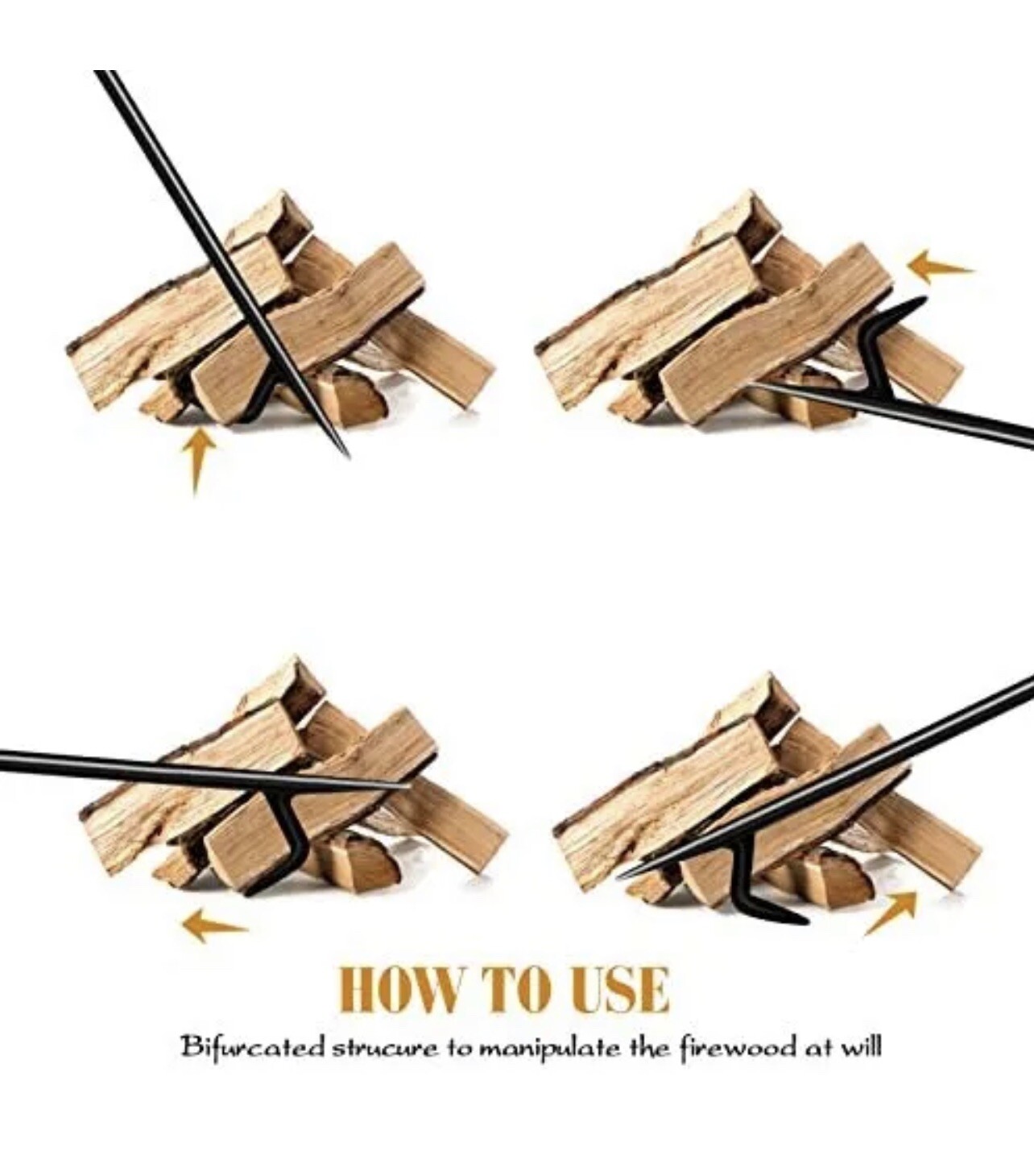 HOW TO USE

Bifurcated strucure to manipulate the firewood at will