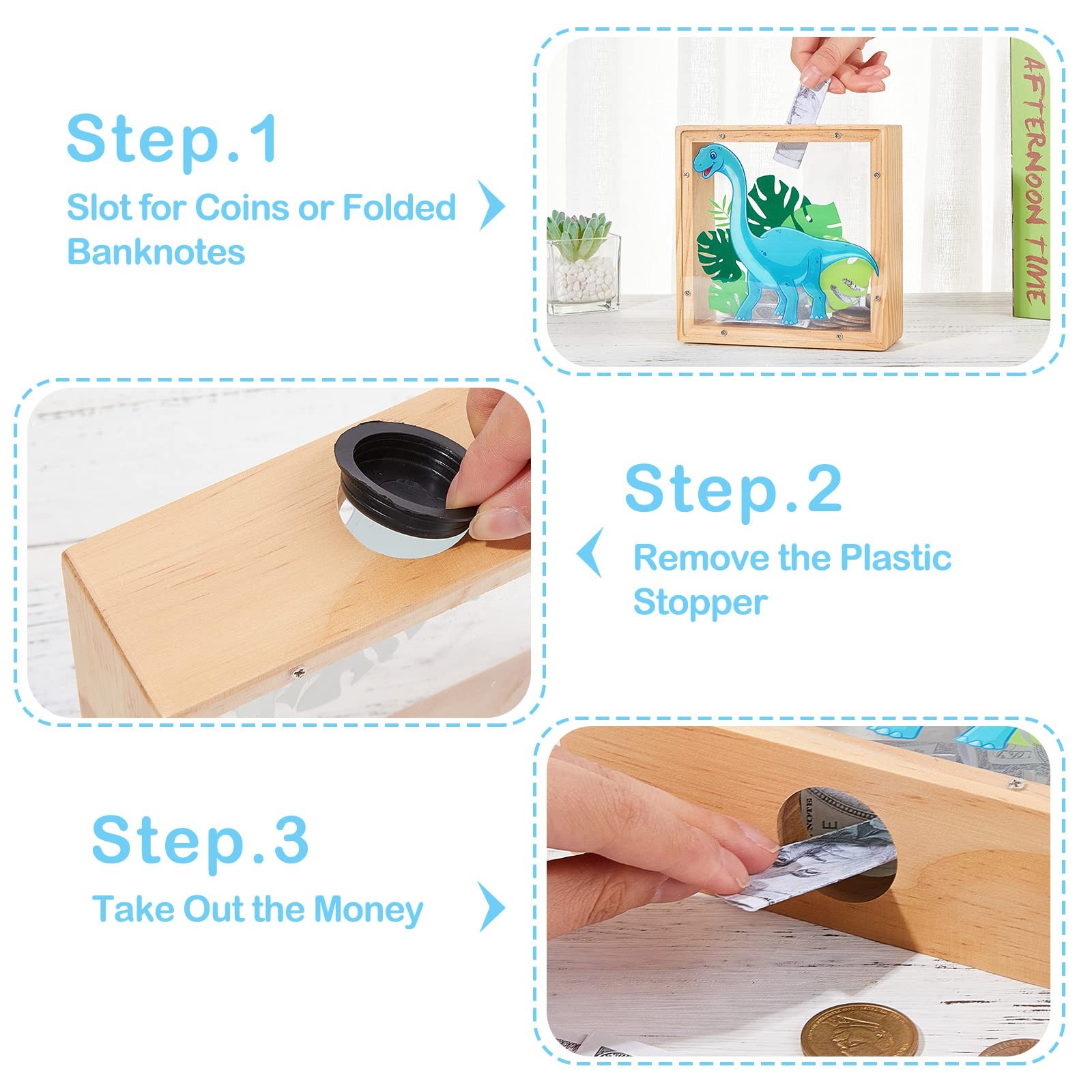 Step.1
Slot for Coins or Folded Banknotes

AFTERNOON TIME

Step.2
Remove the Plastic Stopper

Step.3
Take Out the Money