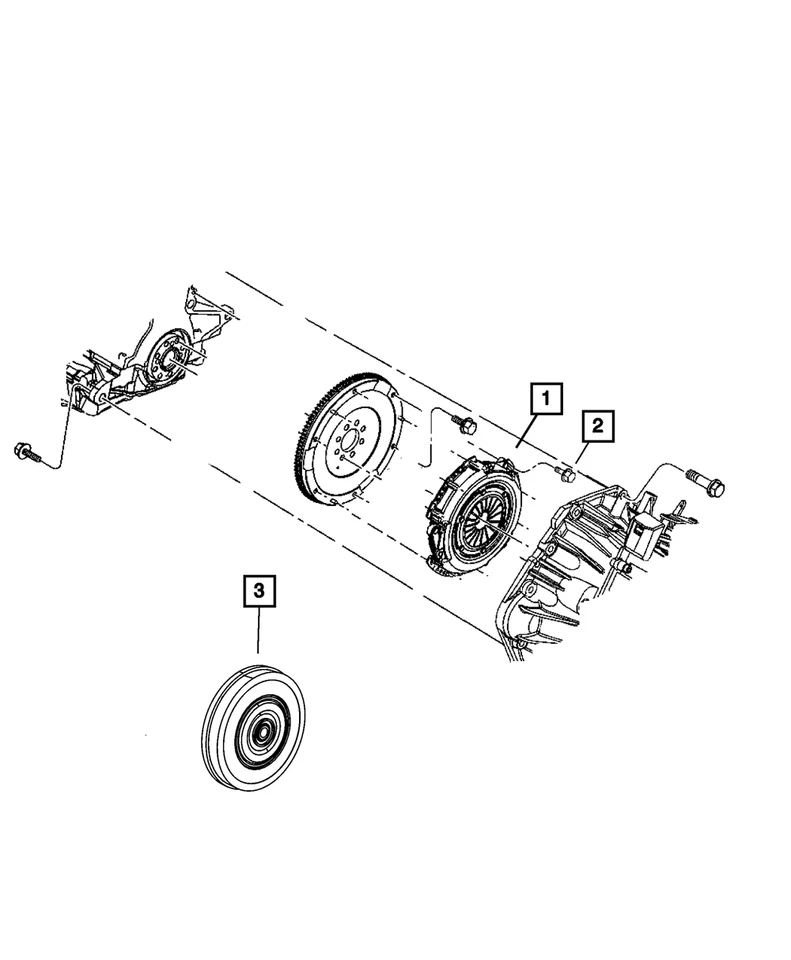 1
2
3