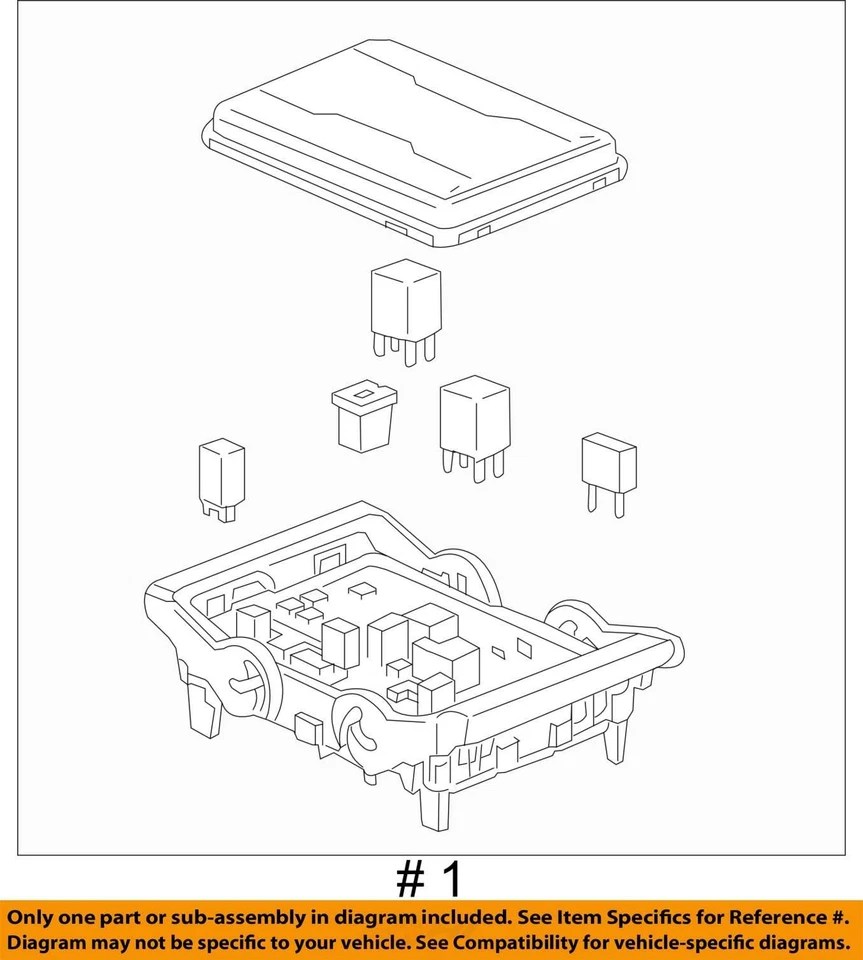 # 1

Only one part or sub-assembly in diagram included. See Item Specifics for Reference #.
Diagram may not be specific to your vehicle. See Compatibility for vehicle-specific diagrams.