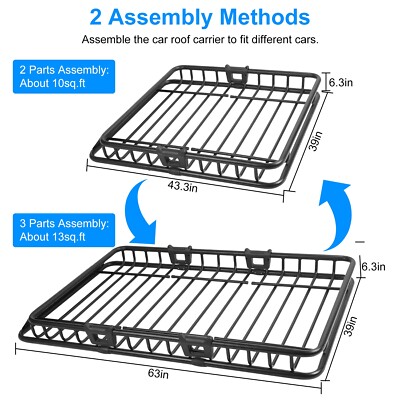 2 Assembly Methods

Assemble the car roof carrier to fit different cars.

2 Parts Assembly:
About 10sq.ft

6.3in

39in

43.3in

3 Parts Assembly:
About 13sq.ft

6.3in

39in

63in