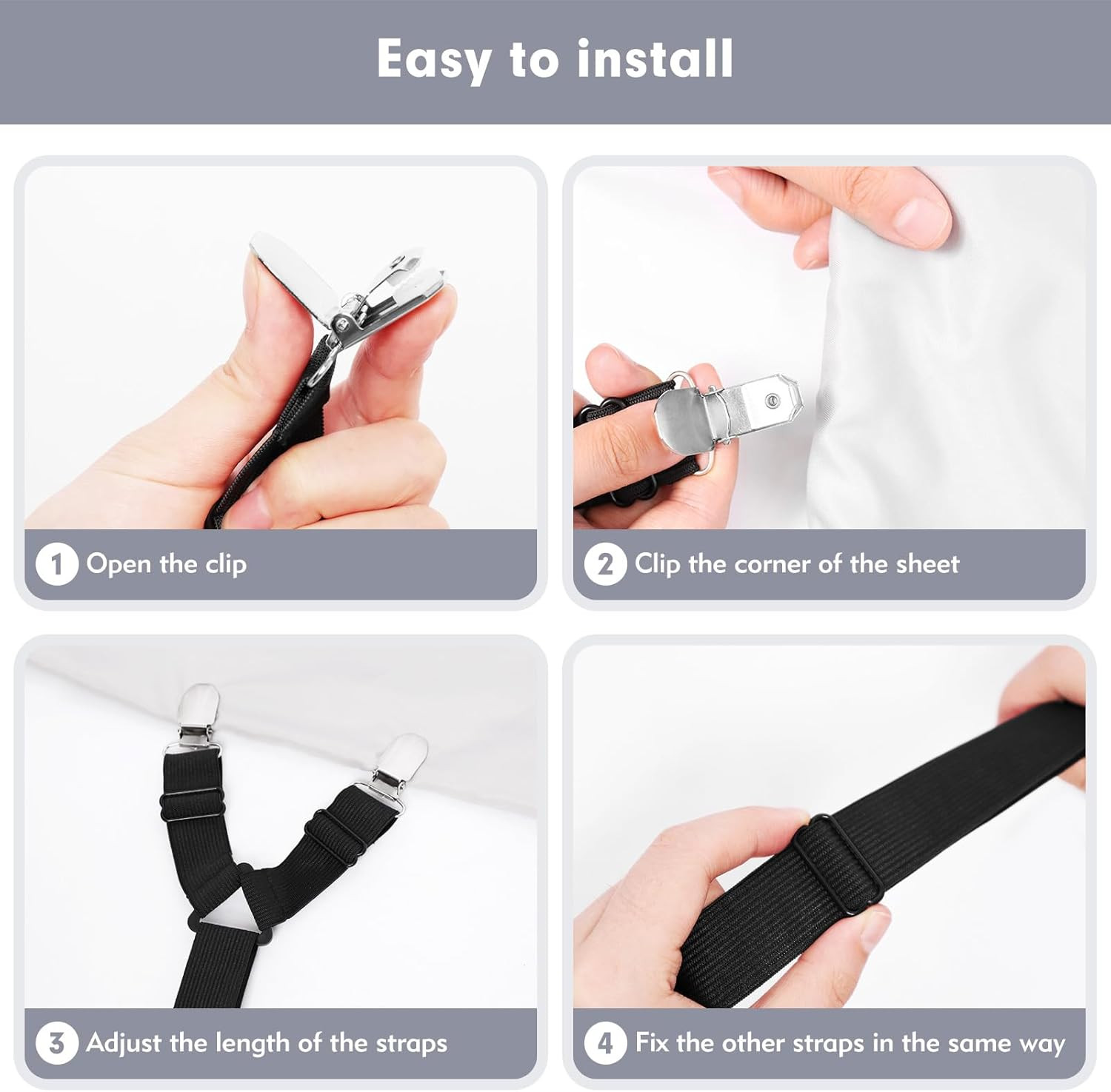 Easy to install

1 Open the clip

2 Clip the corner of the sheet

3 Adjust the length of the straps

4 Fix the other straps in the same way