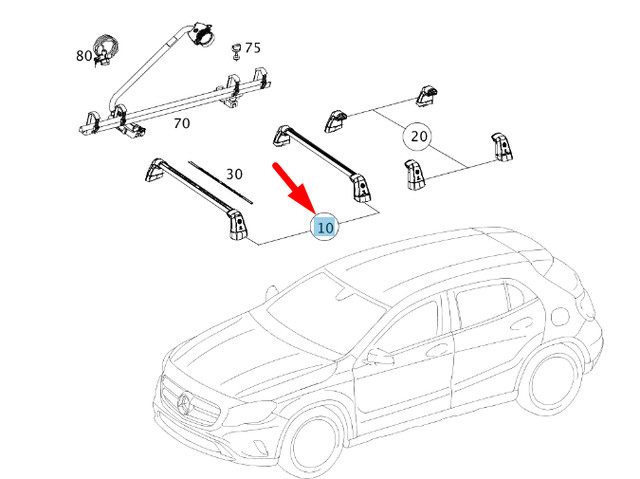 80
75
70
20
30
10