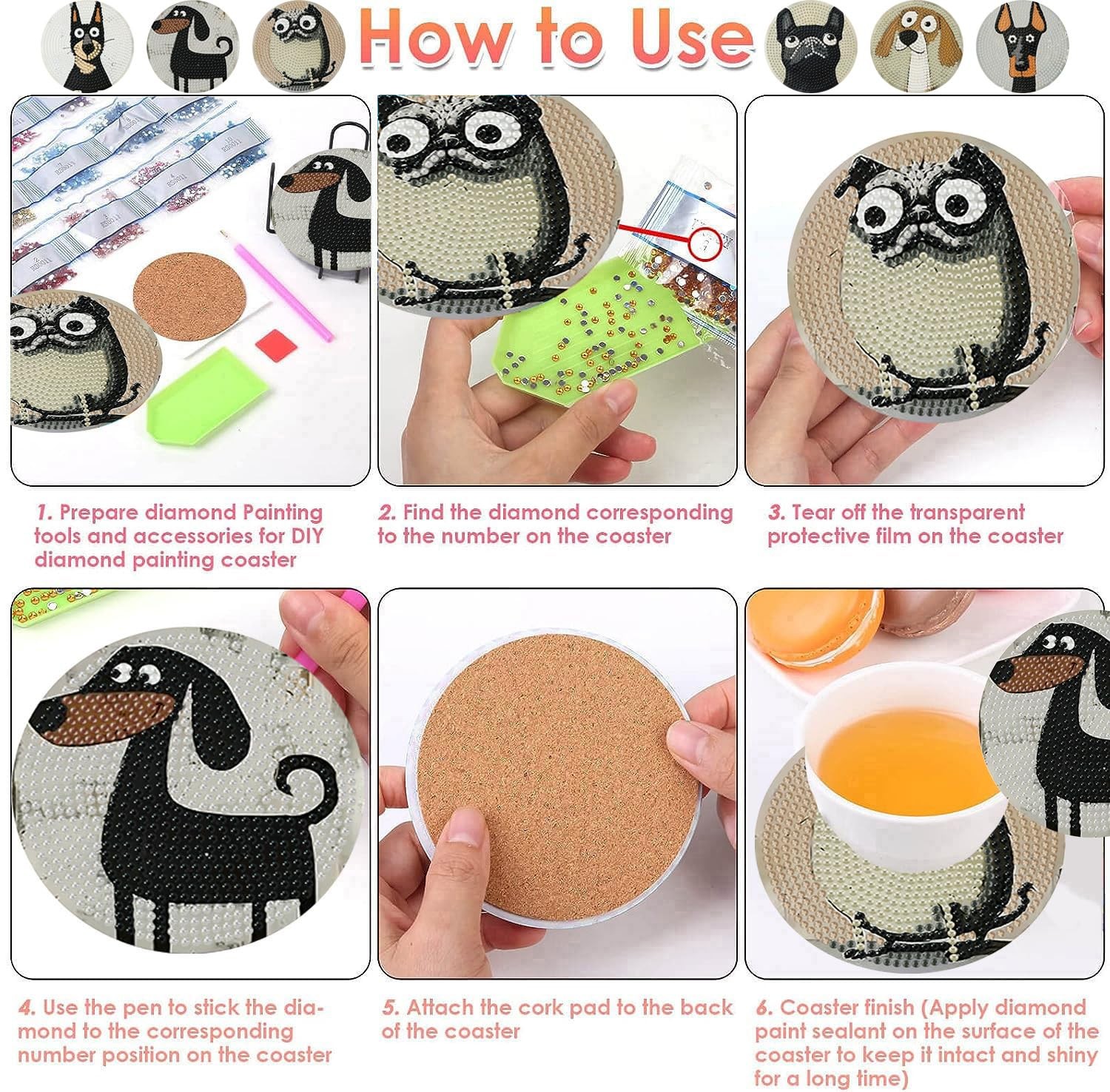 How to Use

1. Prepare diamond Painting tools and accessories for DIY diamond painting coaster

2. Find the diamond corresponding to the number on the coaster

3. Tear off the transparent protective film on the coaster

4. Use the pen to stick the diamond to the corresponding number position on the coaster

5. Attach the cork pad to the back of the coaster

6. Coaster finish (Apply diamond paint sealant on the surface of the coaster to keep it intact and shiny for a long time)