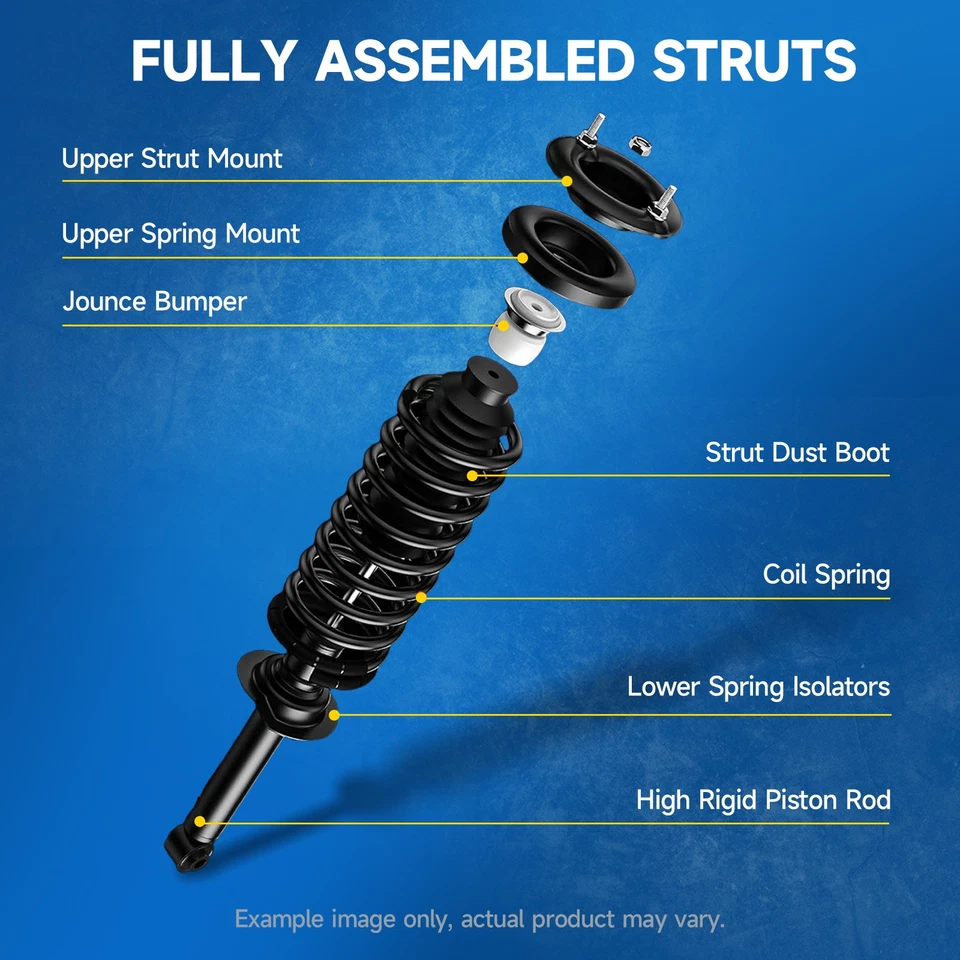 FULLY ASSEMBLED STRUTS

Upper Strut Mount

Upper Spring Mount

Jounce Bumper

Strut Dust Boot

Coil Spring

Lower Spring Isolators

High Rigid Piston Rod

Example image only, actual product may vary.