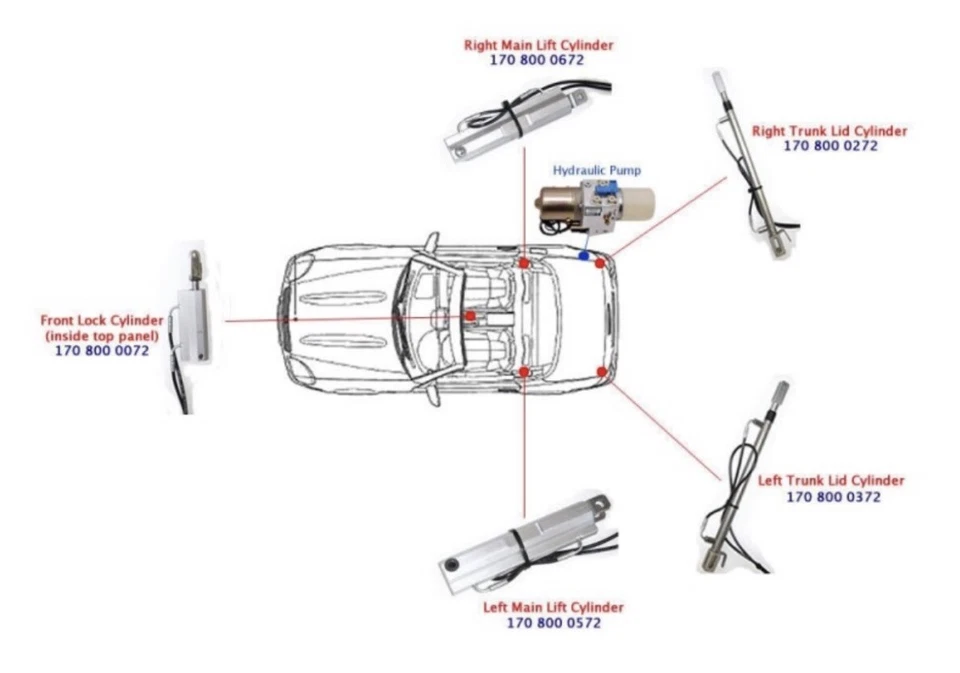 Right Main Lift Cylinder
170 800 0672

Right Trunk Lid Cylinder
170 800 0272

Hydraulic Pump

Front Lock Cylinder
(inside top panel)
170 800 0072

Left Trunk Lid Cylinder
170 800 0372

Left Main Lift Cylinder
170 800 0572