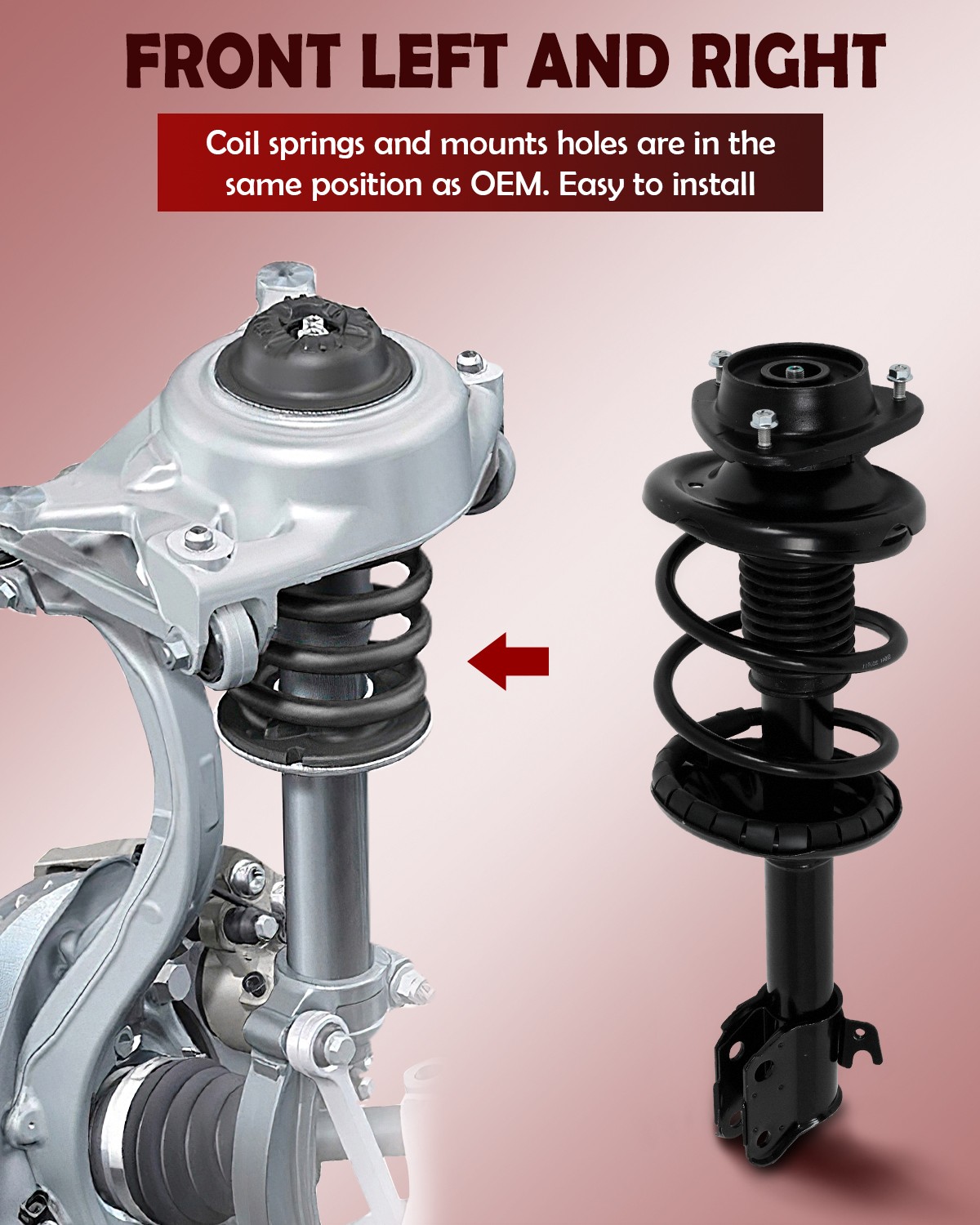 FRONT LEFT AND RIGHT

Coil springs and mounts holes are in the same position as OEM. Easy to install