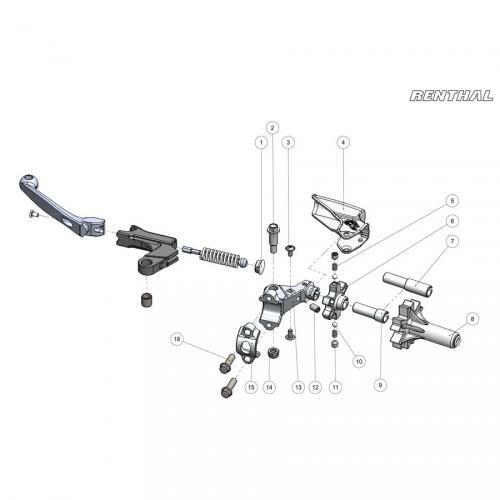 RENTHAL

2
1
3
4
5
6
7
8
16
15
14
13
12
11
10
9