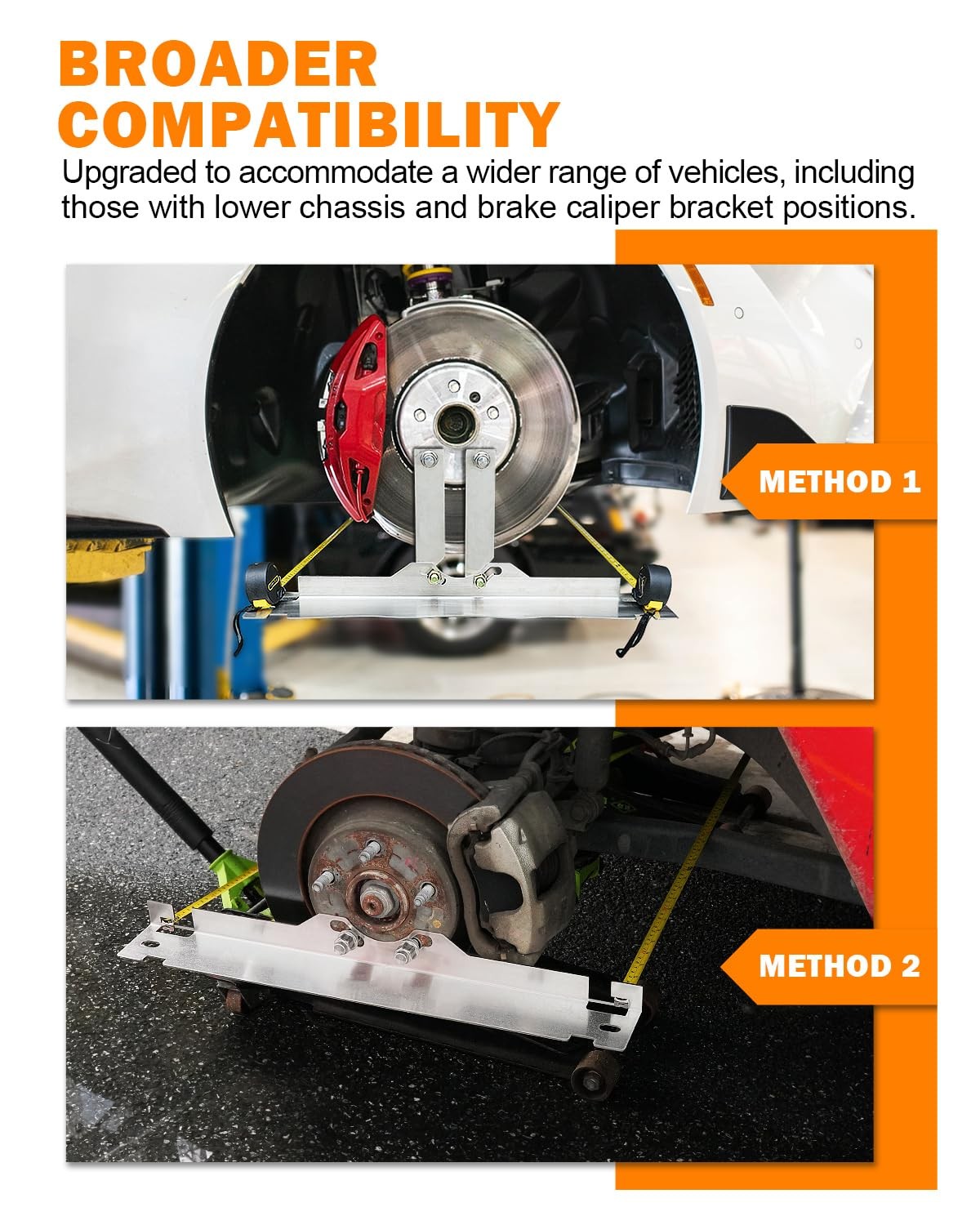 BROADER COMPATIBILITY

Upgraded to accommodate a wider range of vehicles, including those with lower chassis and brake caliper bracket positions.

METHOD 1

METHOD 2