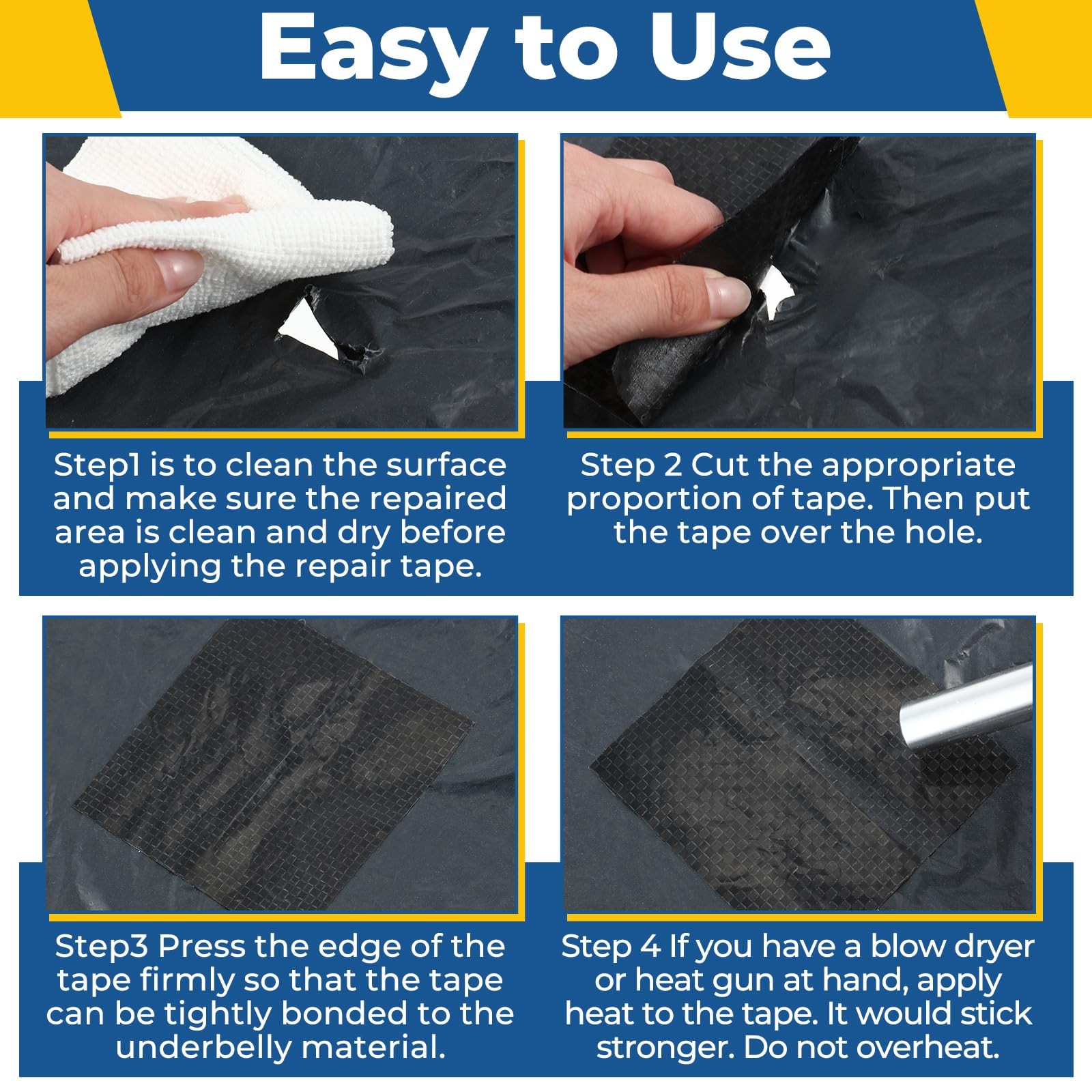 Easy to Use

Step1 is to clean the surface and make sure the repaired area is clean and dry before applying the repair tape.

Step 2 Cut the appropriate proportion of tape. Then put the tape over the hole.

Step3 Press the edge of the tape firmly so that the tape can be tightly bonded to the underbelly material.

Step 4 If you have a blow dryer or heat gun at hand, apply heat to the tape. It would stick stronger. Do not overheat.