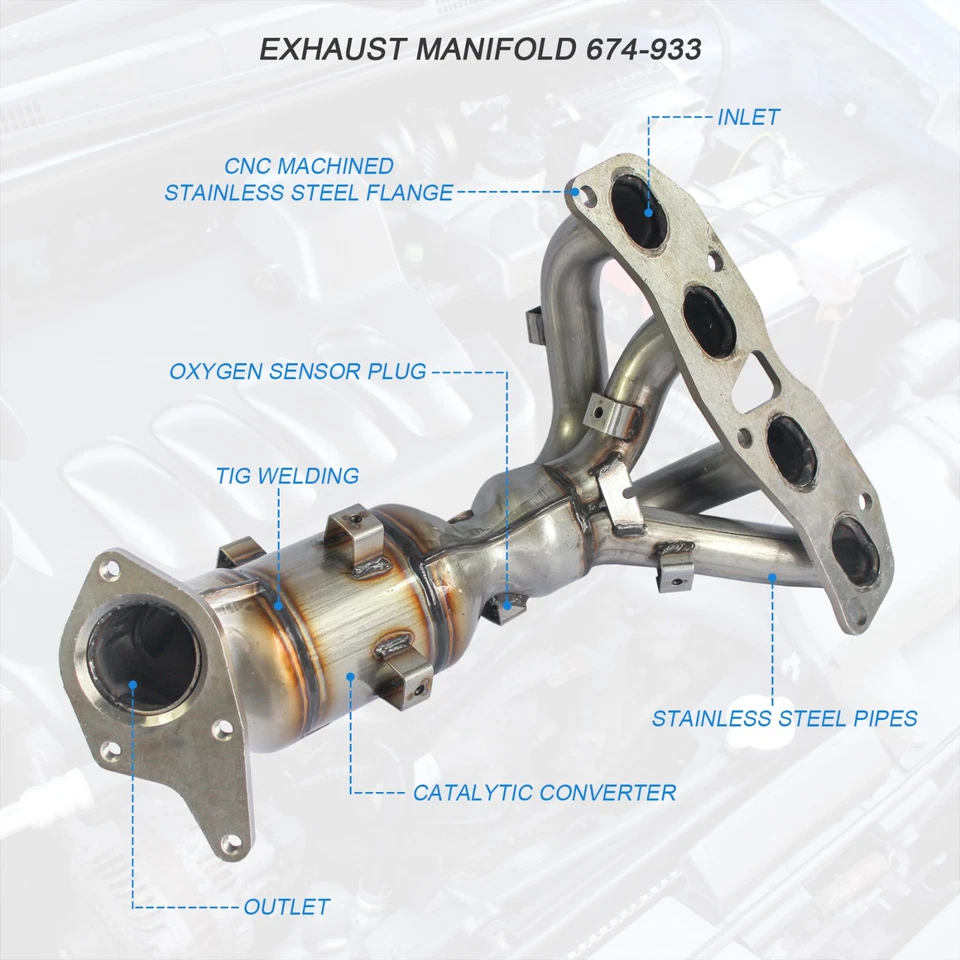 EXHAUST MANIFOLD 674-933

INLET

CNC MACHINED
STAINLESS STEEL FLANGE

OXYGEN SENSOR PLUG

TIG WELDING

STAINLESS STEEL PIPES

CATALYTIC CONVERTER

OUTLET