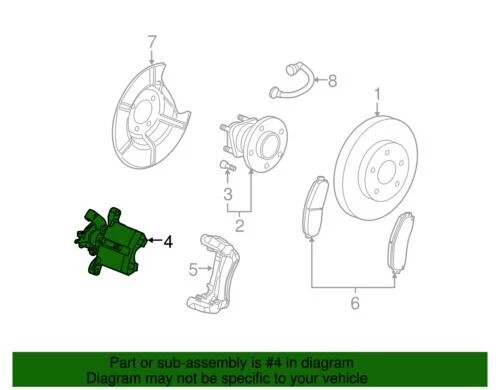 7

8

1

3

2

4

5

6

Part or sub-assembly is #4 in diagram
Diagram may not be specific to your vehicle