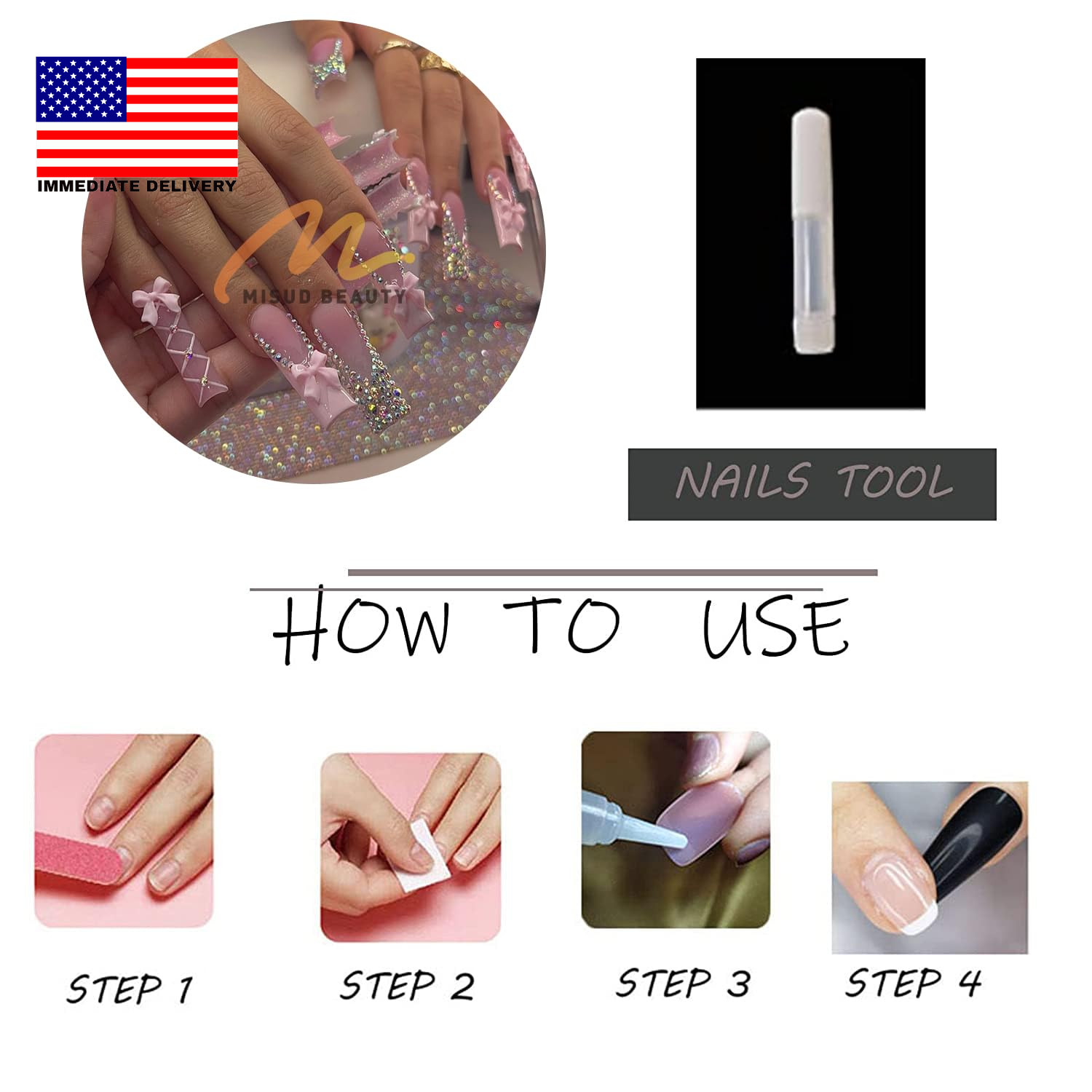 IMMEDIATE DELIVERY

MISUD BEAUTY

NAILS TOOL

HOW TO USE

STEP 1

STEP 2

STEP 3

STEP 4