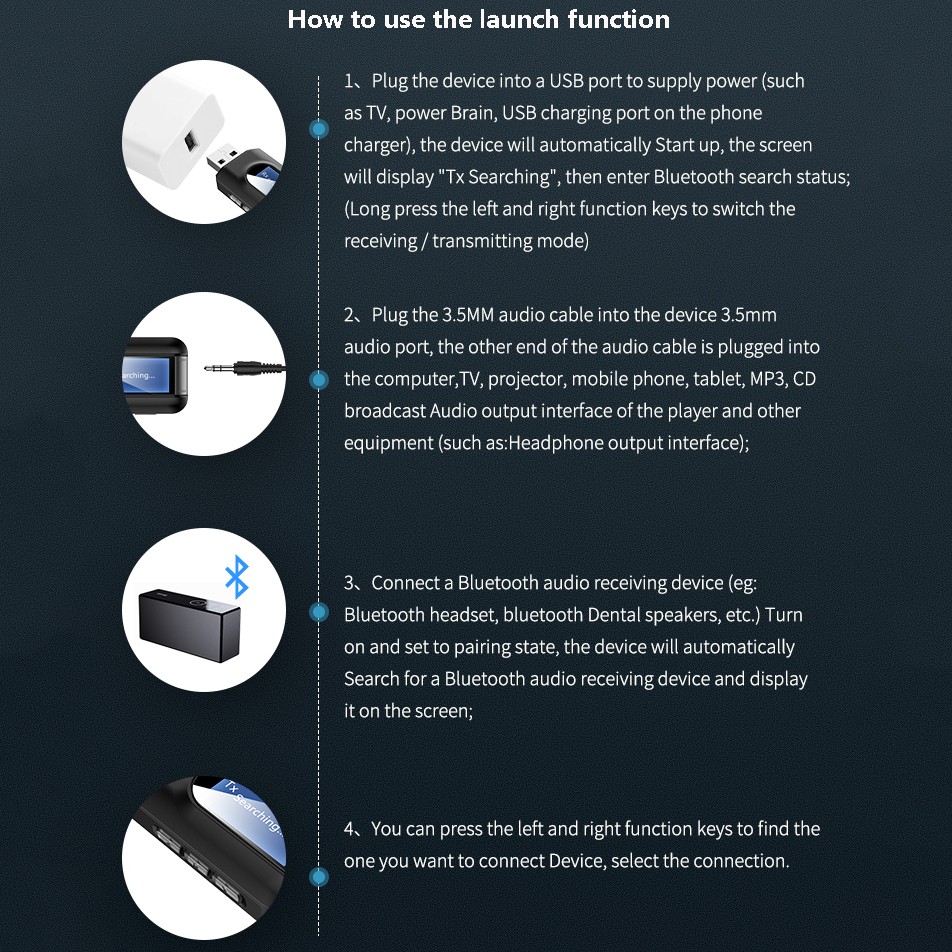 How to use the launch function

1、Plug the device into a USB port to supply power (such as TV, power Brain, USB charging port on the phone charger), the device will automatically Start up, the screen will display "Tx Searching", then enter Bluetooth search status; (Long press the left and right function keys to switch the receiving / transmitting mode)

earching...

2、Plug the 3.5MM audio cable into the device 3.5mm audio port, the other end of the audio cable is plugged into the computer,TV, projector, mobile phone, tablet, MP3, CD broadcast Audio output interface of the player and other equipment (such as:Headphone output interface);

3、Connect a Bluetooth audio receiving device (eg: Bluetooth headset, bluetooth Dental speakers, etc.) Turn on and set to pairing state, the device will automatically Search for a Bluetooth audio receiving device and display it on the screen;

Tx Searching...

4、You can press the left and right function keys to find the one you want to connect Device, select the connection.