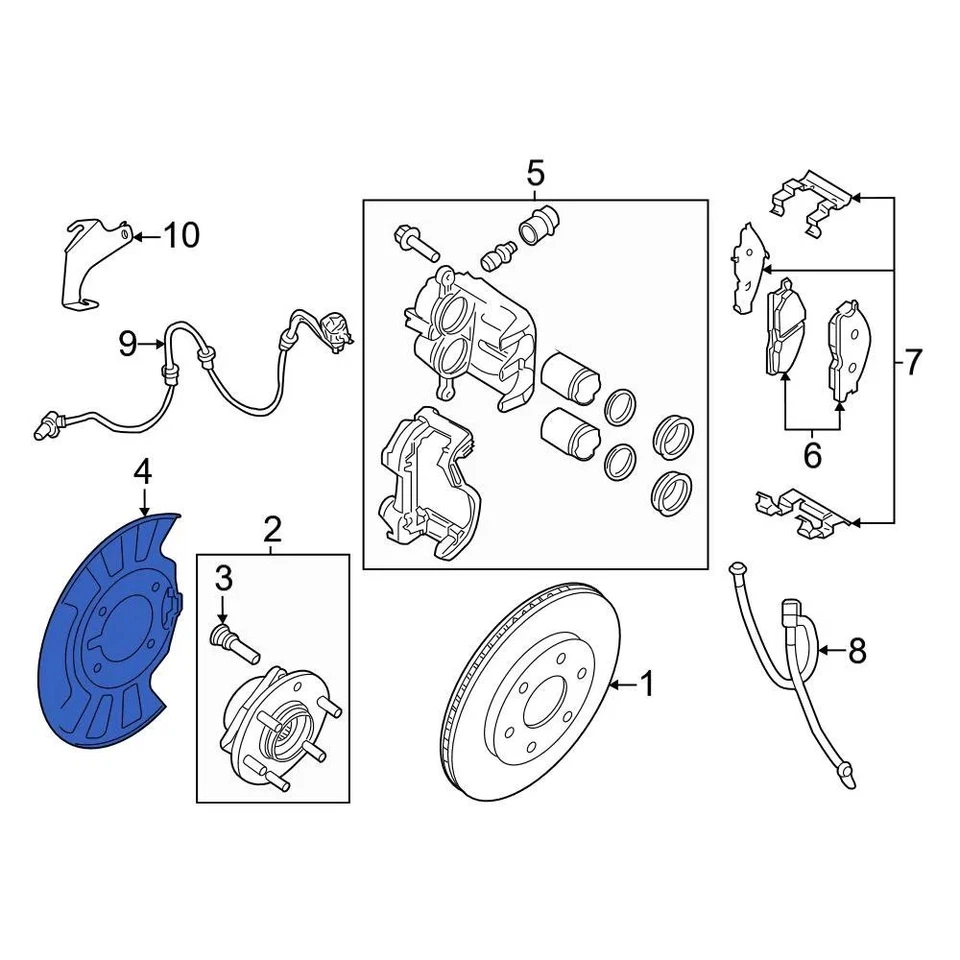 5
10
9
7
6
4
2
3
8
1