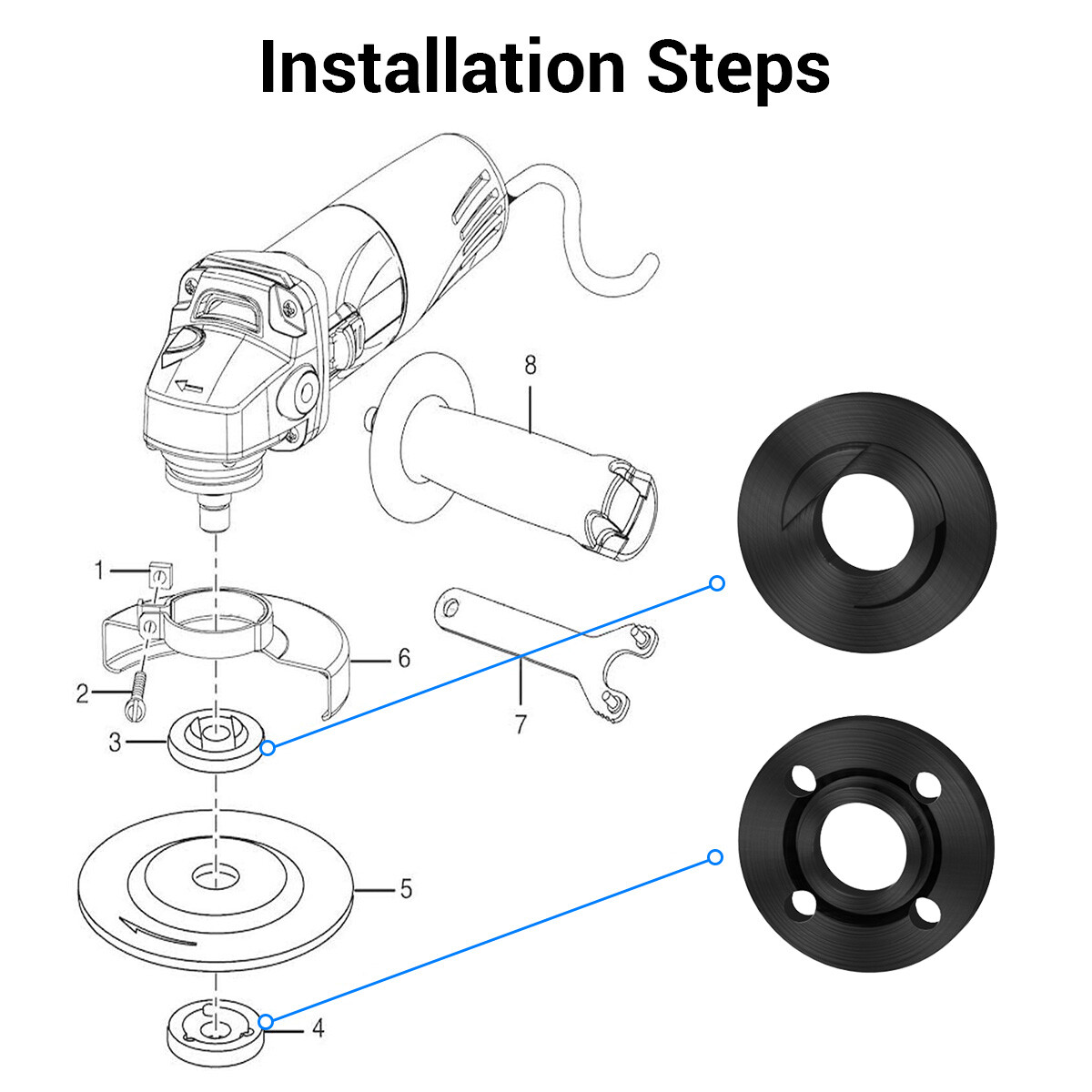 Installation Steps

8

1

6

2

7

3

5

4