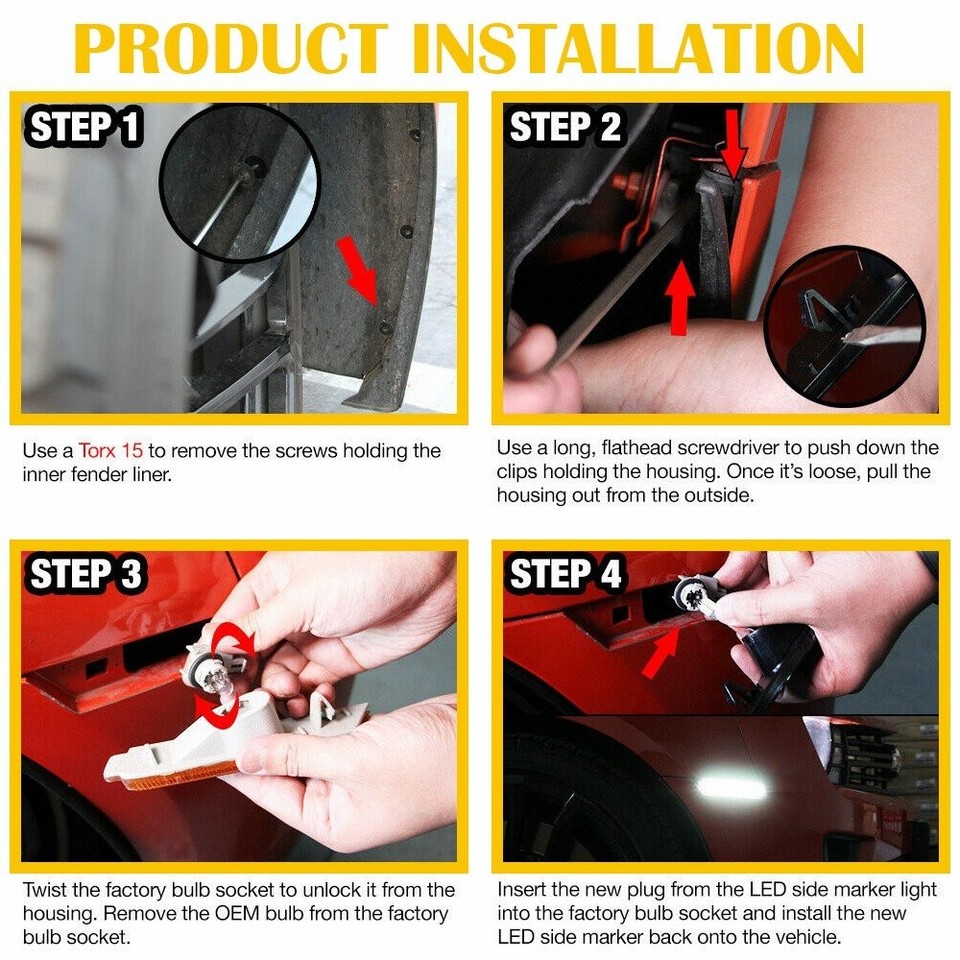 PRODUCT INSTALLATION

STEP 1

Use a Torx 15 to remove the screws holding the inner fender liner.

STEP 2

Use a long, flathead screwdriver to push down the clips holding the housing. Once it's loose, pull the housing out from the outside.

STEP 3

Twist the factory bulb socket to unlock it from the housing. Remove the OEM bulb from the factory bulb socket.

STEP 4

Insert the new plug from the LED side marker light into the factory bulb socket and install the new LED side marker back onto the vehicle.