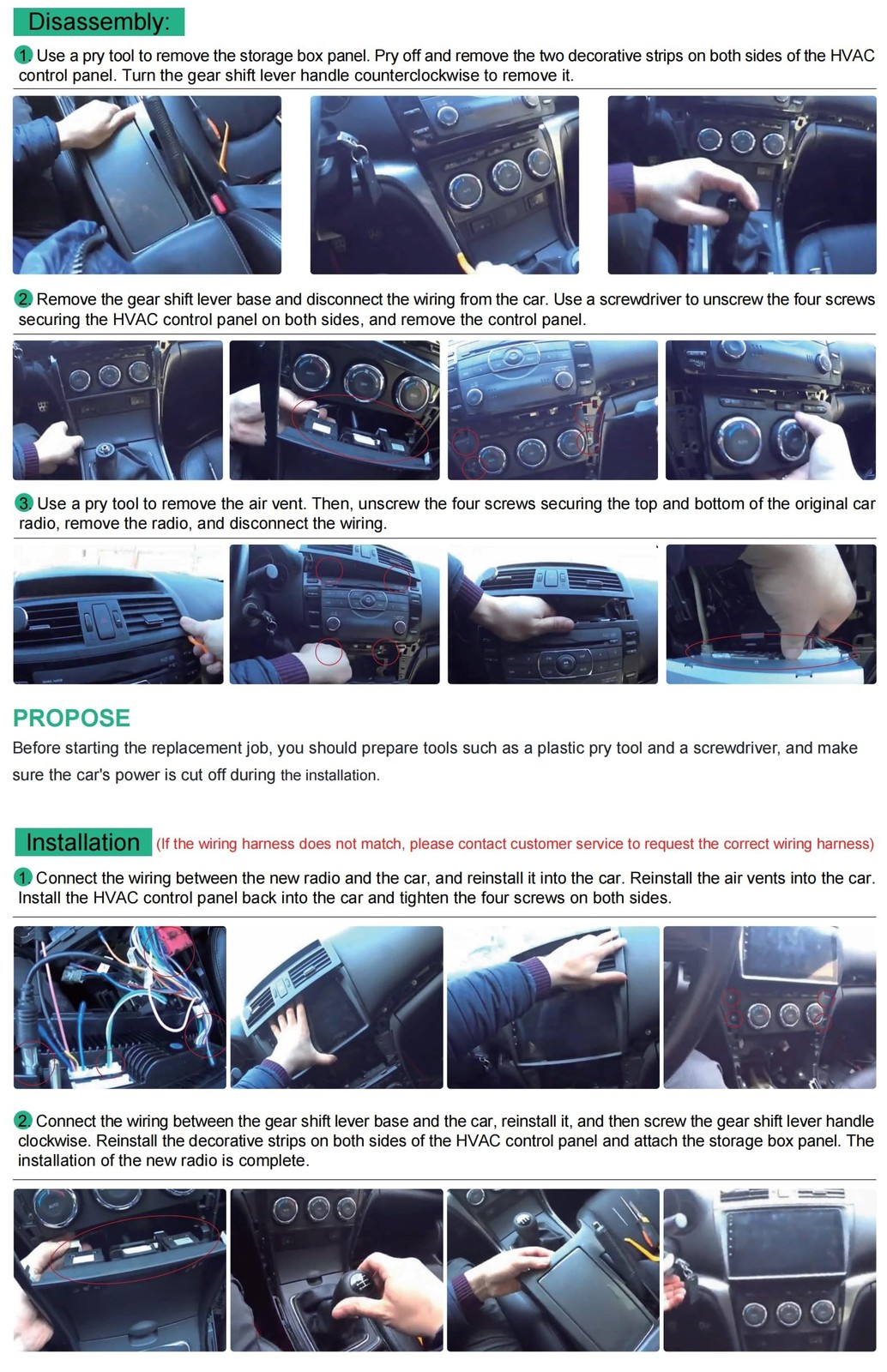 Disassembly:

1. Use a pry tool to remove the storage box panel. Pry off and remove the two decorative strips on both sides of the HVAC control panel. Turn the gear shift lever handle counterclockwise to remove it.

2. Remove the gear shift lever base and disconnect the wiring from the car. Use a screwdriver to unscrew the four screws securing the HVAC control panel on both sides, and remove the control panel.

3. Use a pry tool to remove the air vent. Then, unscrew the four screws securing the top and bottom of the original car radio, remove the radio, and disconnect the wiring.

PROPOSE

Before starting the replacement job, you should prepare tools such as a plastic pry tool and a screwdriver, and make sure the car's power is cut off during the installation.

Installation (If the wiring harness does not match, please contact customer service to request the correct wiring harness)

1. Connect the wiring between the new radio and the car, and reinstall it into the car. Reinstall the air vents into the car. Install the HVAC control panel back into the car and tighten the four screws on both sides.

2. Connect the wiring between the gear shift lever base and the car, reinstall it, and then screw the gear shift lever handle clockwise. Reinstall the decorative strips on both sides of the HVAC control panel and attach the storage box panel. The installation of the new radio is complete.