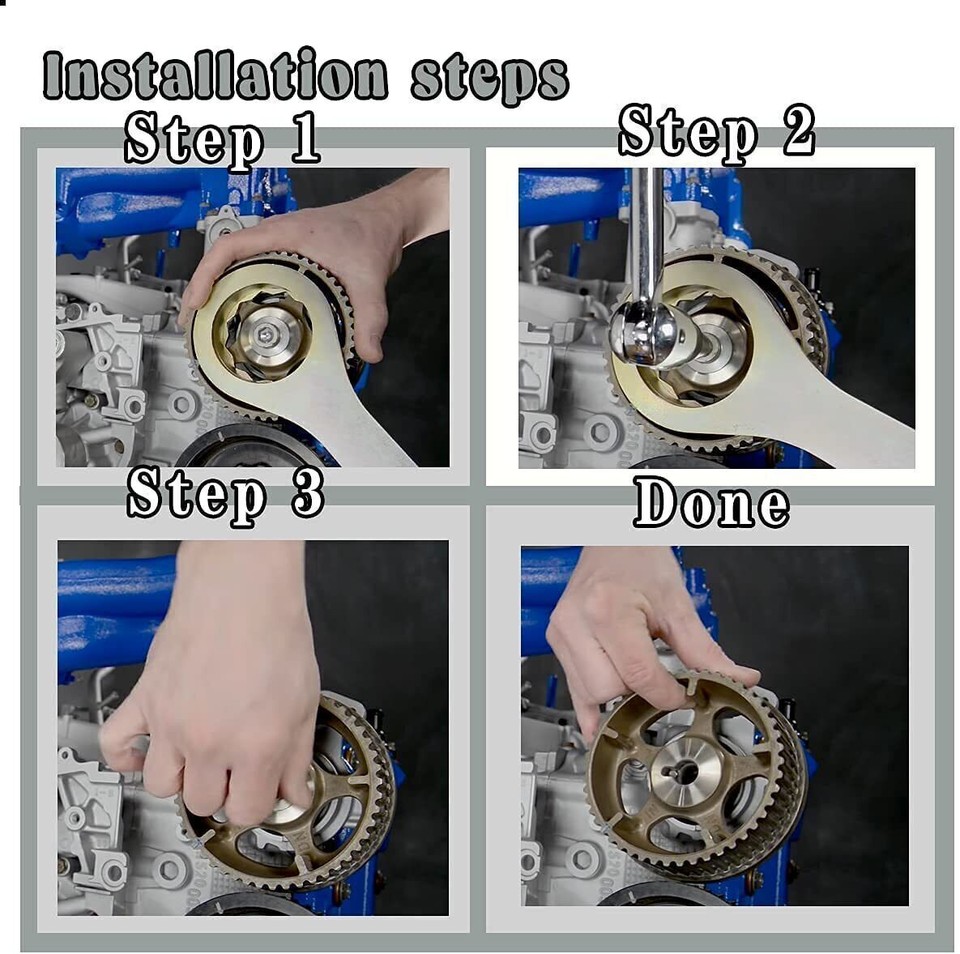 Installation steps

Step 1

Step 2

Step 3

Done