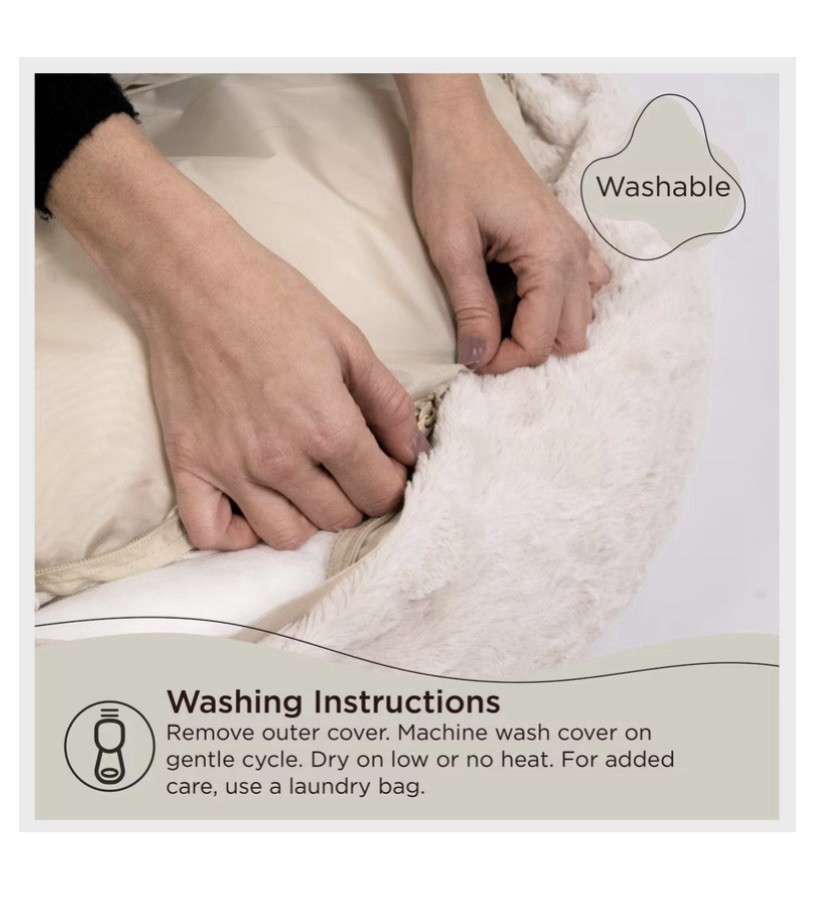 Washable

Washing Instructions
Remove outer cover. Machine wash cover on gentle cycle. Dry on low or no heat. For added care, use a laundry bag.