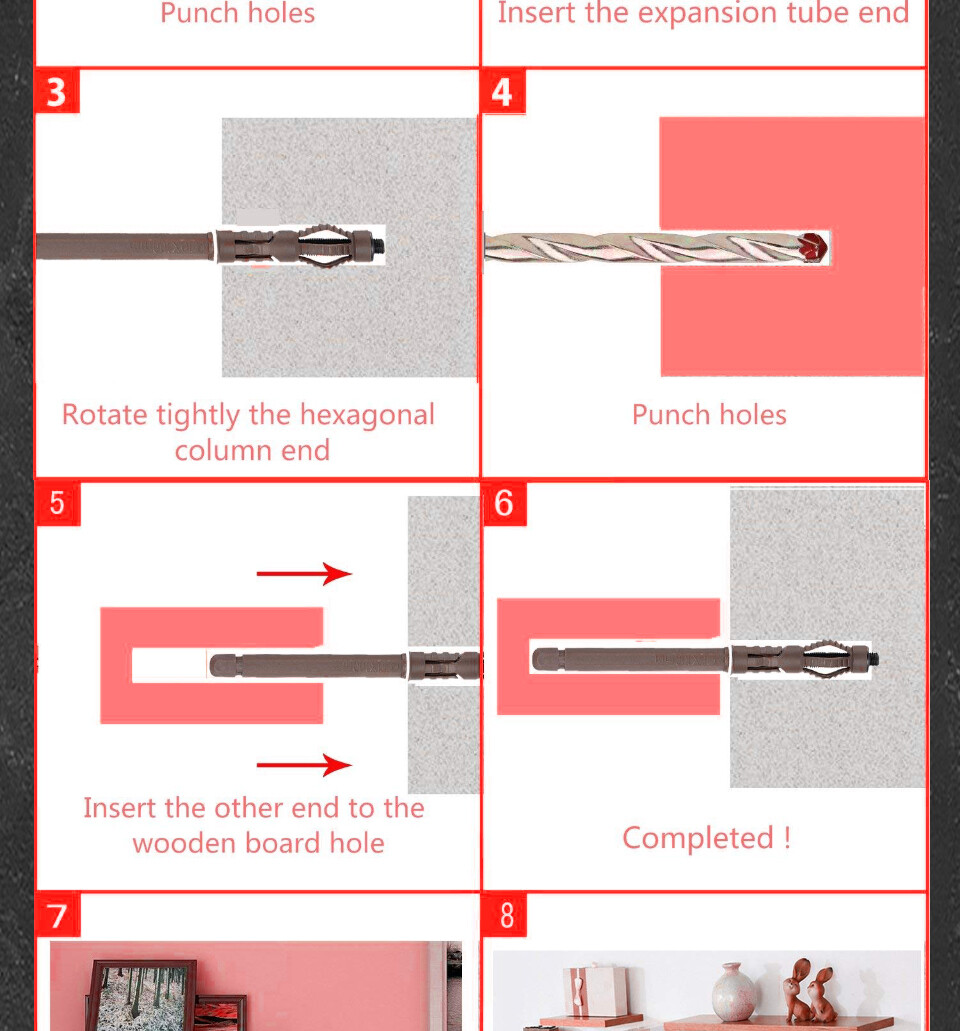 Punch holes

Insert the expansion tube end

3

Rotate tightly the hexagonal column end

4

Punch holes

5

Insert the other end to the wooden board hole

6

Completed !

7

8