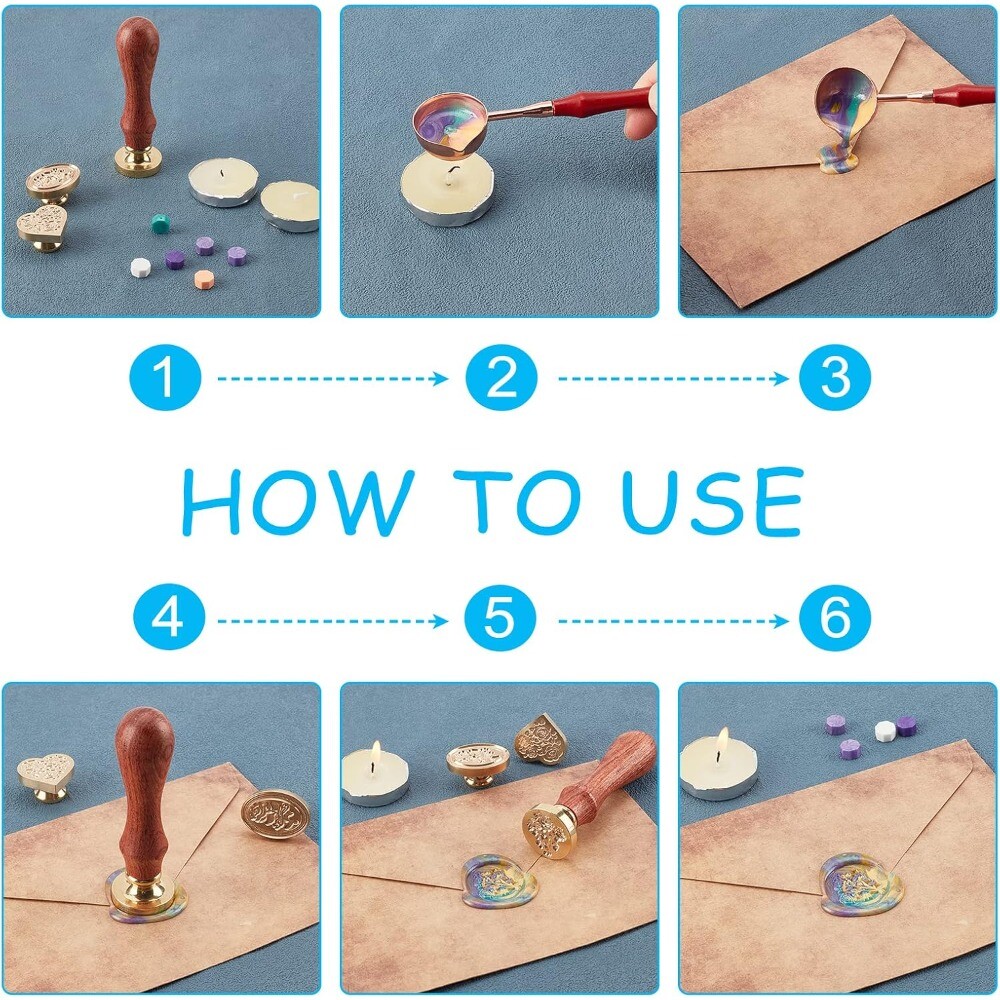 1 2 3

HOW TO USE

4 5 6