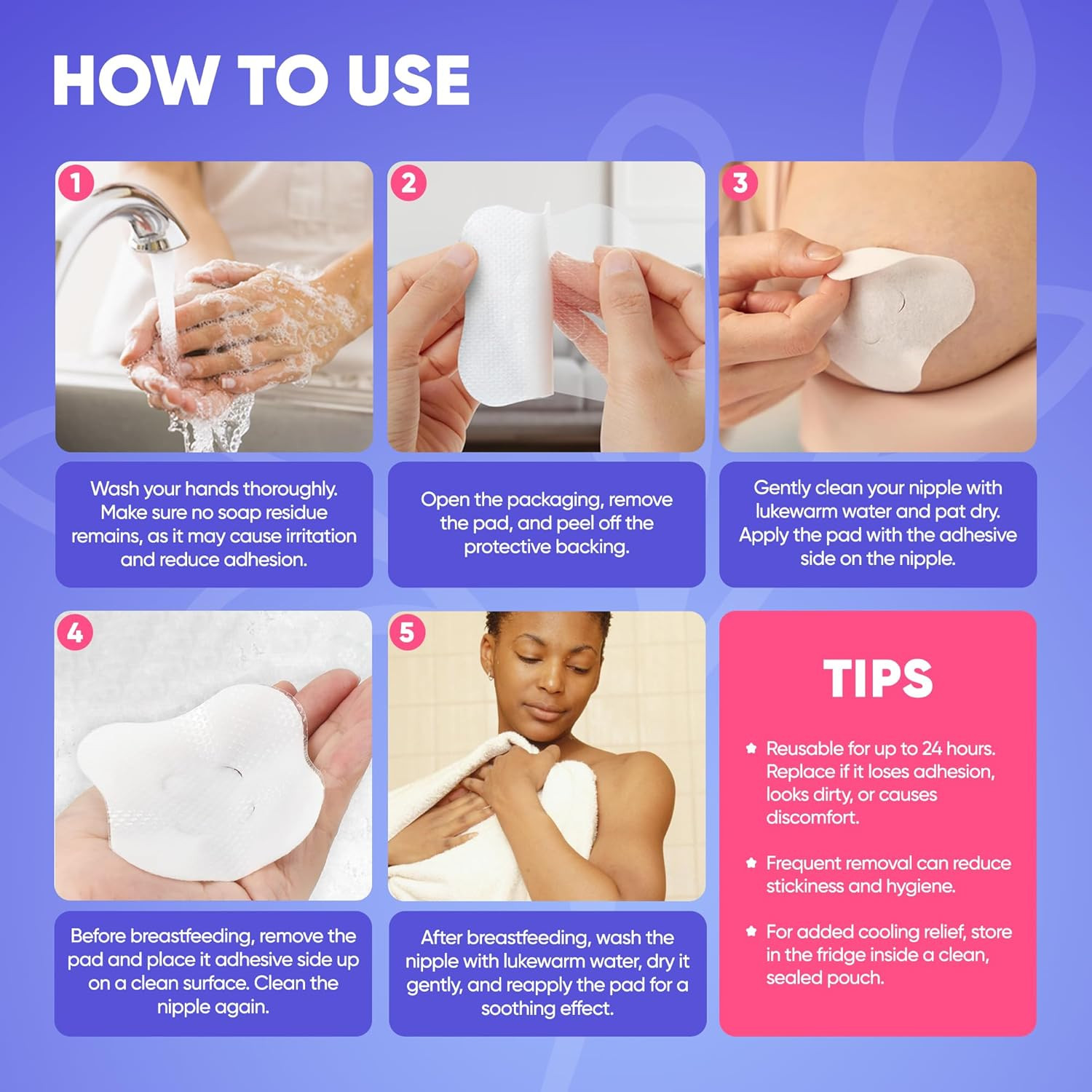 HOW TO USE

1

Wash your hands thoroughly. Make sure no soap residue remains, as it may cause irritation and reduce adhesion.

2

Open the packaging, remove the pad, and peel off the protective backing.

3

Gently clean your nipple with lukewarm water and pat dry. Apply the pad with the adhesive side on the nipple.

4

Before breastfeeding, remove the pad and place it adhesive side up on a clean surface. Clean the nipple again.

5

After breastfeeding, wash the nipple with lukewarm water, dry it gently, and reapply the pad for a soothing effect.

TIPS

Reusable for up to 24 hours. Replace if it loses adhesion, looks dirty, or causes discomfort.

Frequent removal can reduce stickiness and hygiene.

For added cooling relief, store in the fridge inside a clean, sealed pouch.