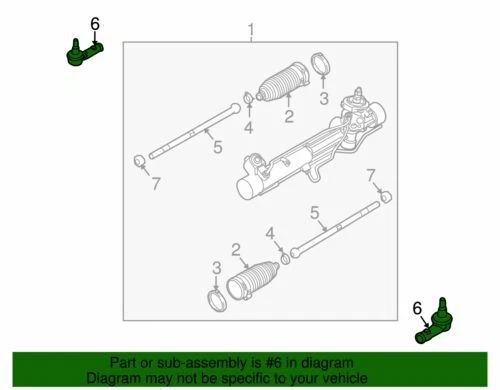 6

1

3

2

4

5

7

7

5

4

2

3

6

Part or sub-assembly is #6 in diagram
Diagram may not be specific to your vehicle