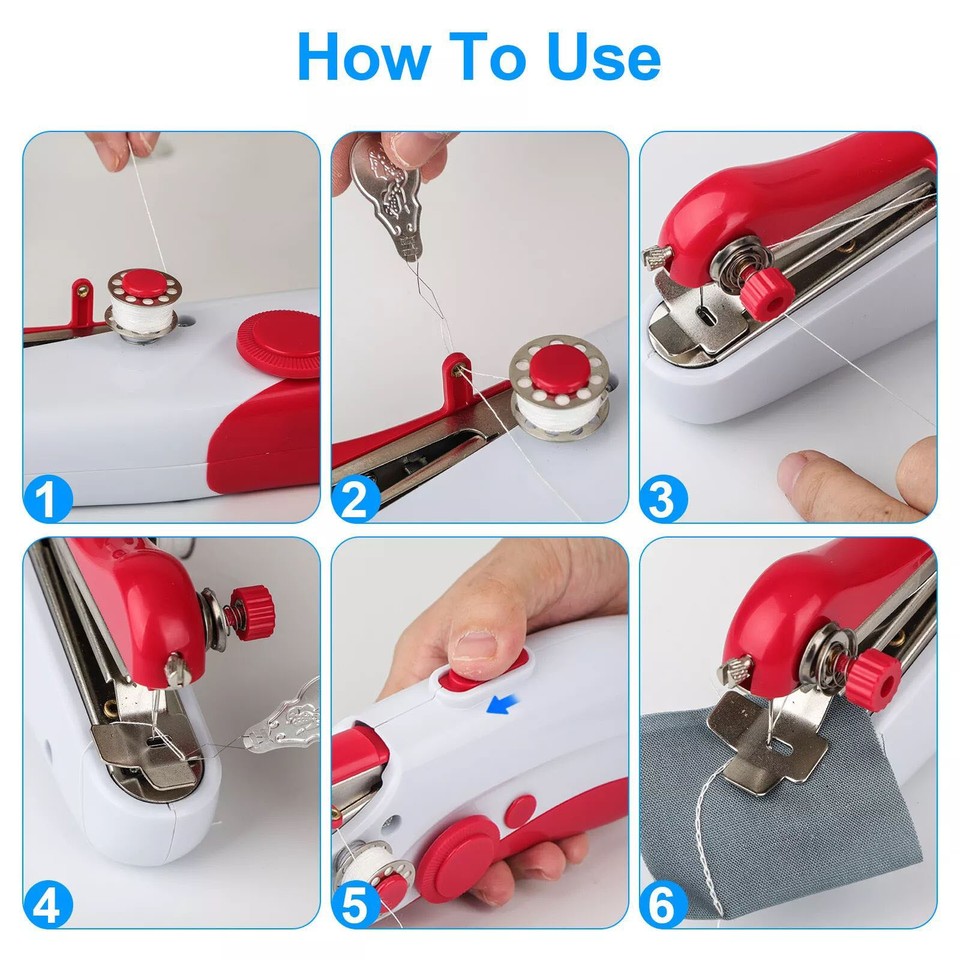 How To Use

1

2

3

4

5

6