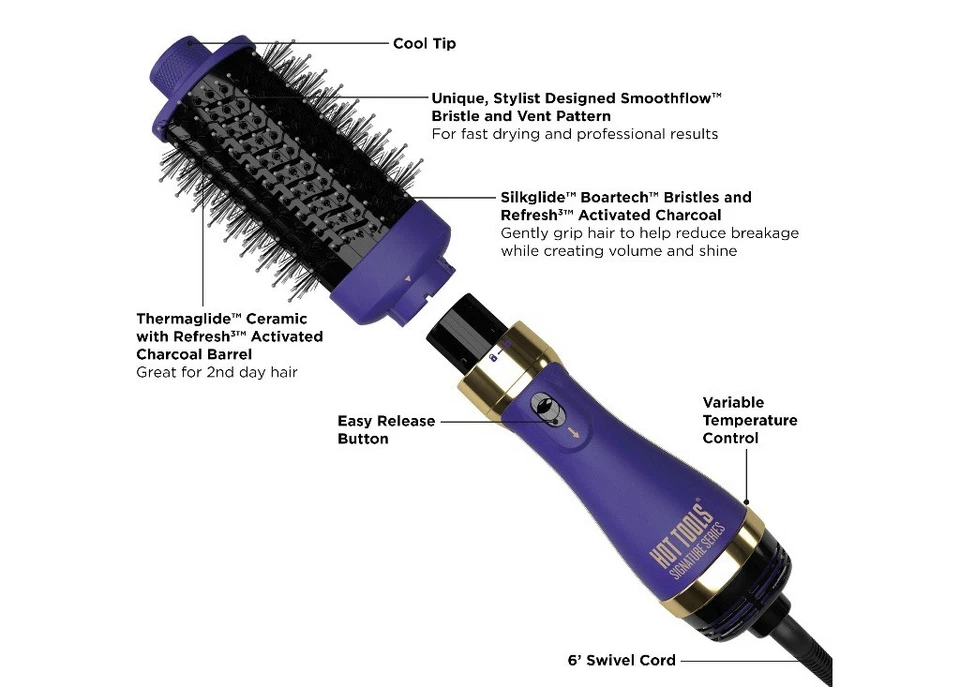 Cool Tip

Unique, Stylist Designed Smoothflow™ Bristle and Vent Pattern
For fast drying and professional results

Silkglide™ Boartech™ Bristles and Refresh³™ Activated Charcoal
Gently grip hair to help reduce breakage while creating volume and shine

Thermaglide™ Ceramic with Refresh³™ Activated Charcoal Barrel
Great for 2nd day hair

Easy Release Button

Variable Temperature Control

HOT TOOLS®
SIGNATURE SERIES

6' Swivel Cord