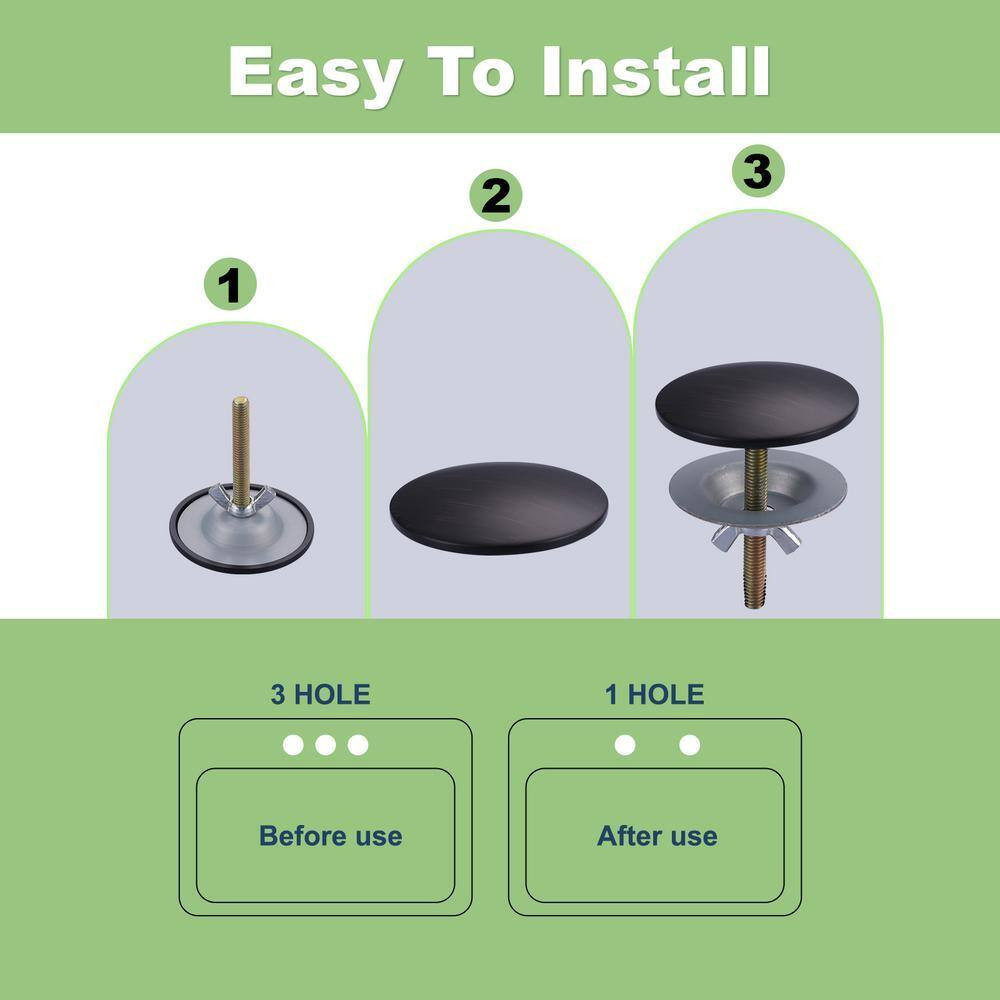 Easy To Install

1

2

3

3 HOLE

Before use

1 HOLE

After use