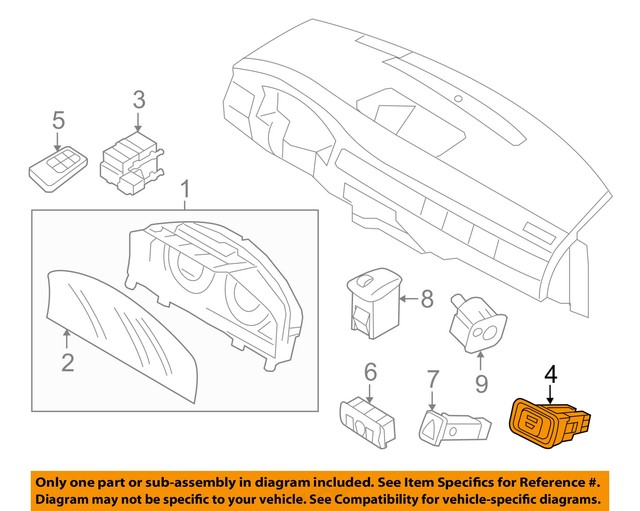 5
3
1
2
8
9
6
7
4

Only one part or sub-assembly in diagram included. See Item Specifics for Reference #. Diagram may not be specific to your vehicle. See Compatibility for vehicle-specific diagrams.