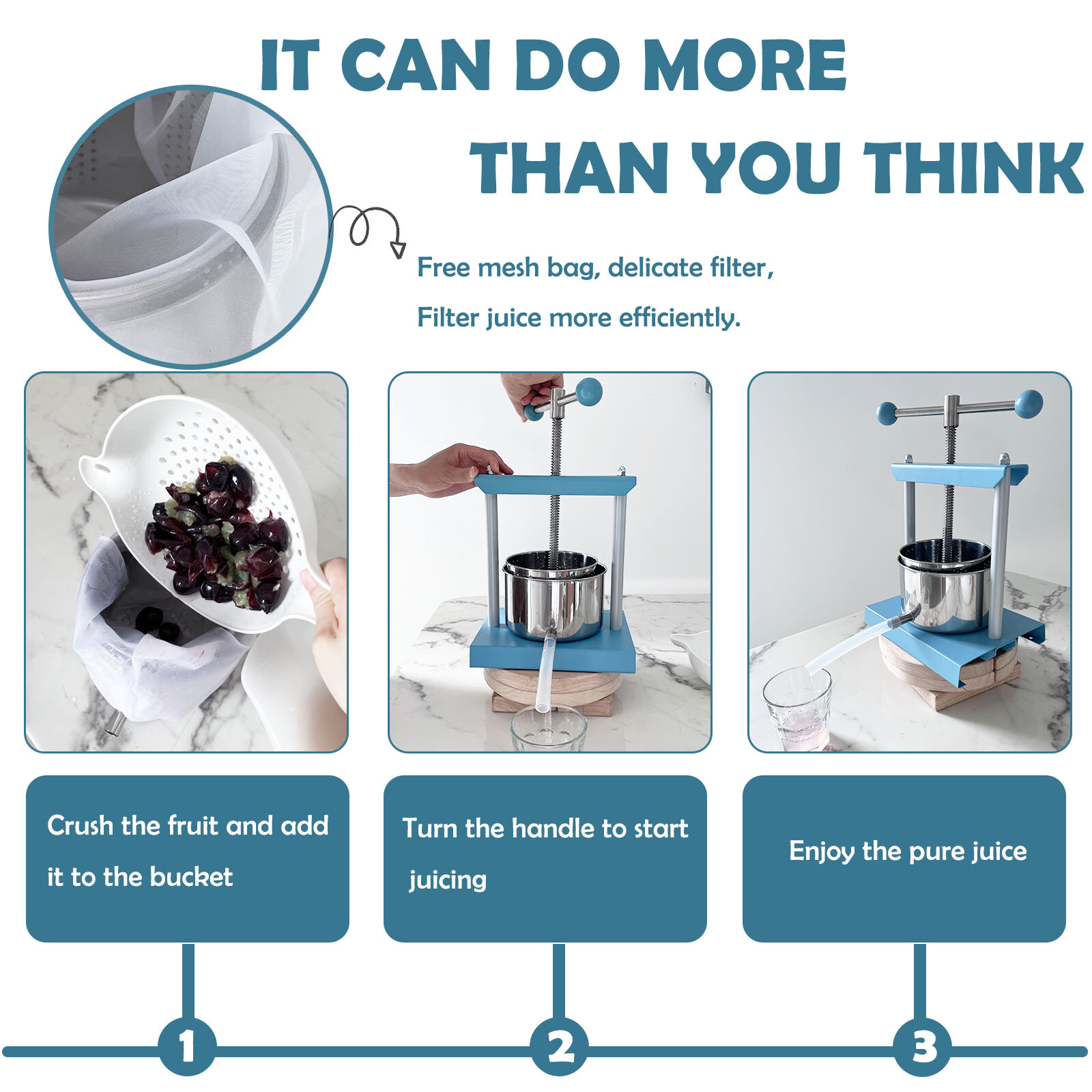 IT CAN DO MORE

THAN YOU THINK

Free mesh bag, delicate filter,

Filter juice more efficiently.

Crush the fruit and add it to the bucket

Turn the handle to start juicing

Enjoy the pure juice

1

2

3