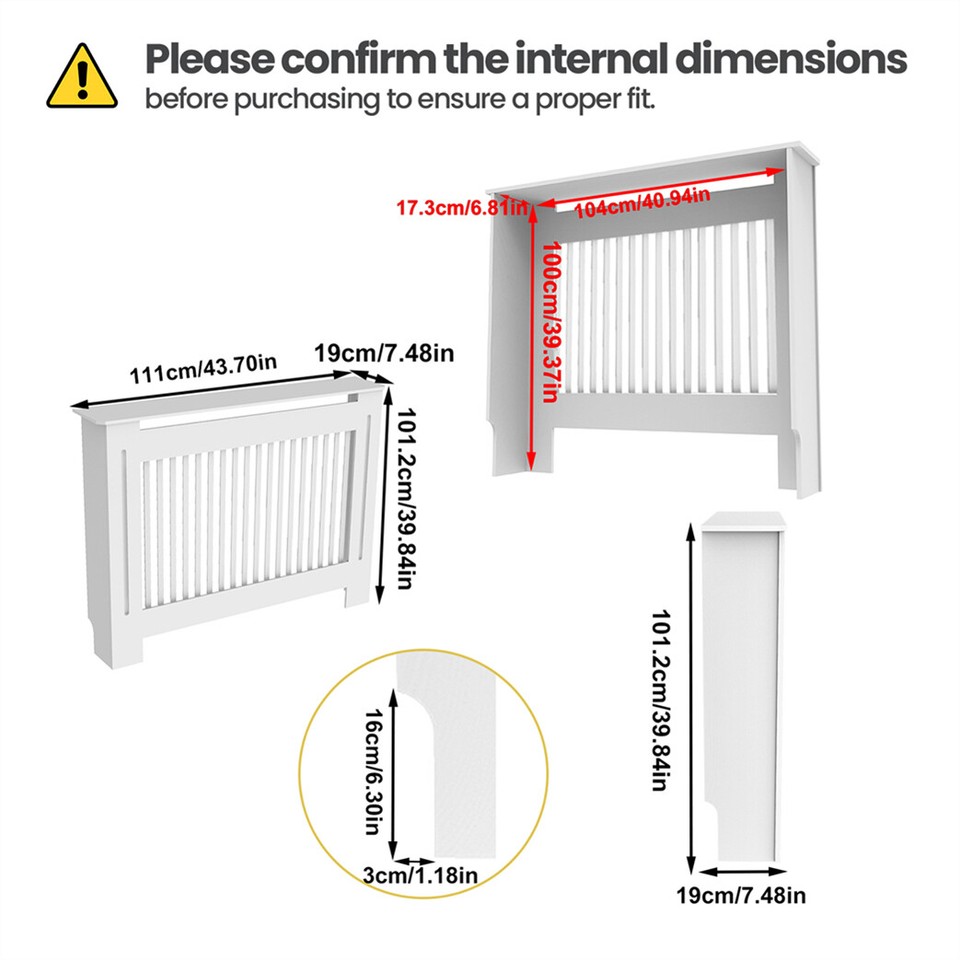 Please confirm the internal dimensions
before purchasing to ensure a proper fit.

17.3cm/6.81in
104cm/40.94in
100cm/39.37in

111cm/43.70in
19cm/7.48in
101.2cm/39.84in

16cm/6.30in
3cm/1.18in

101.2cm/39.84in
19cm/7.48in