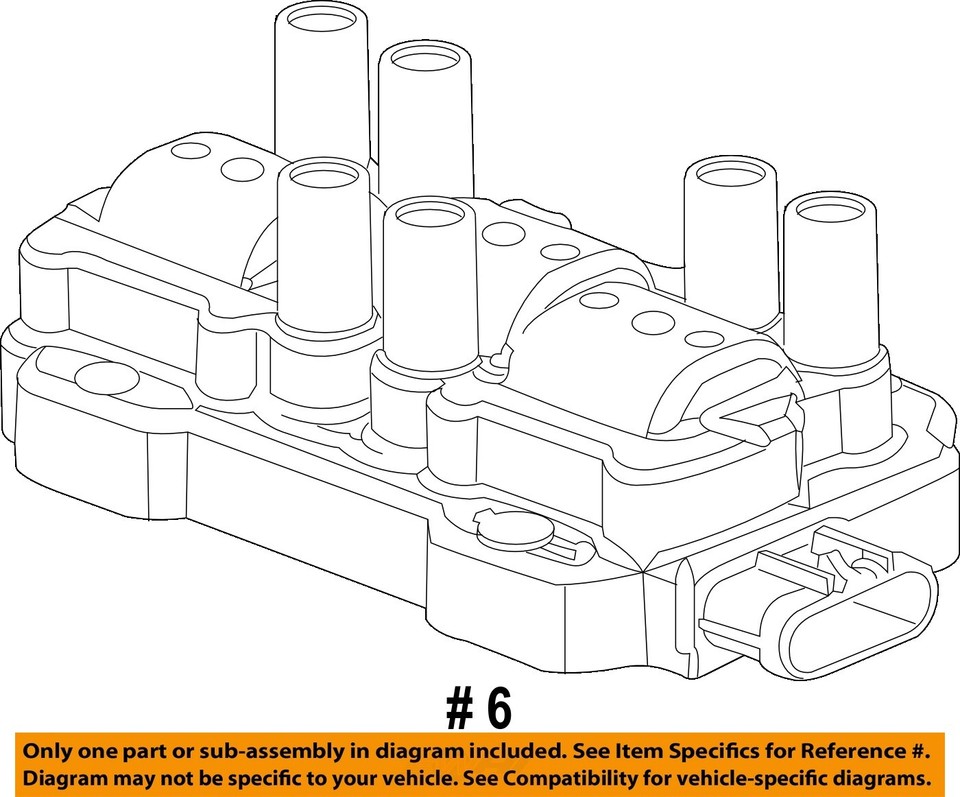 # 6

Only one part or sub-assembly in diagram included. See Item Specifics for Reference #.
Diagram may not be specific to your vehicle. See Compatibility for vehicle-specific diagrams.