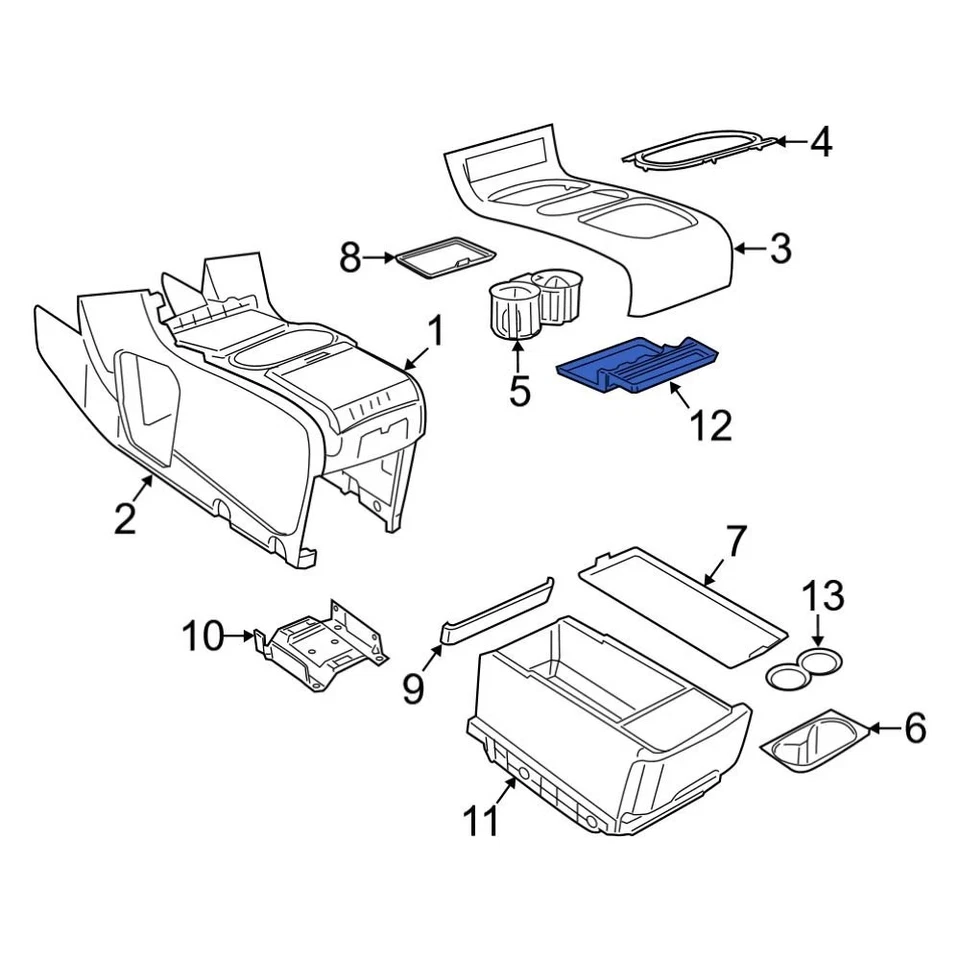 4
3
8
1
5
12
2
7
13
10
9
6
11