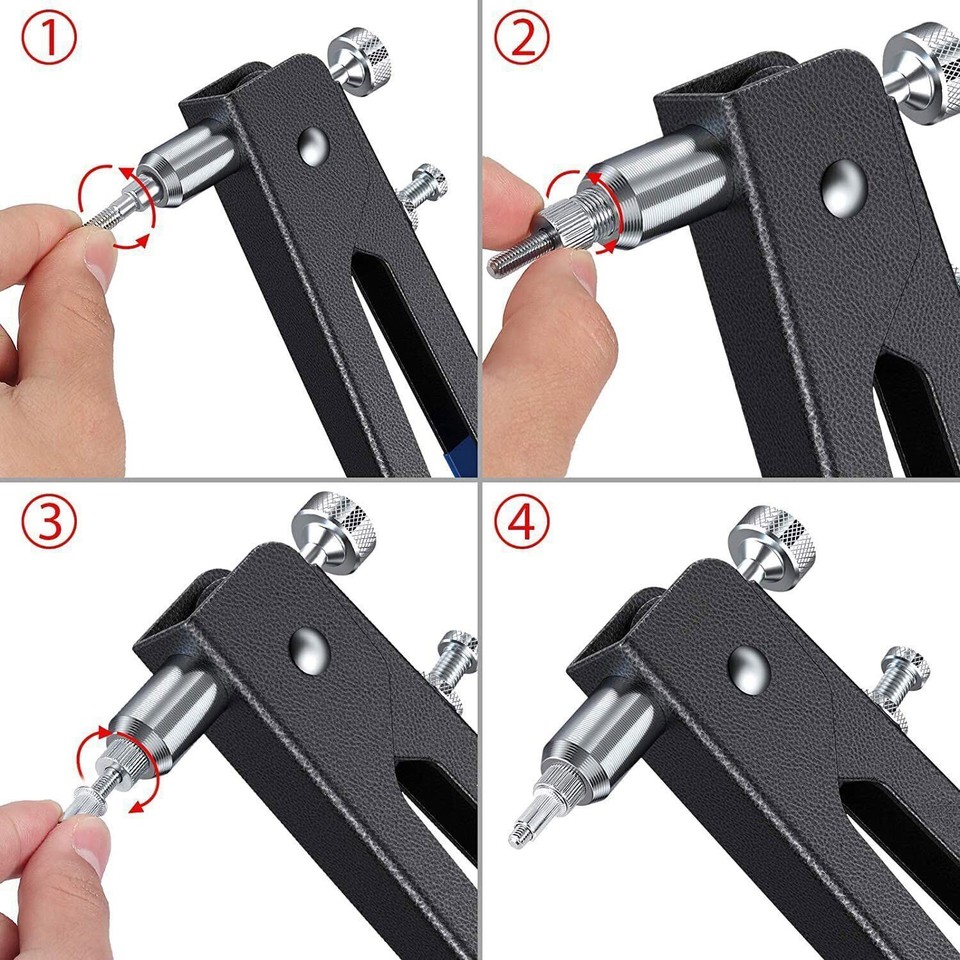 ①
②
③
④