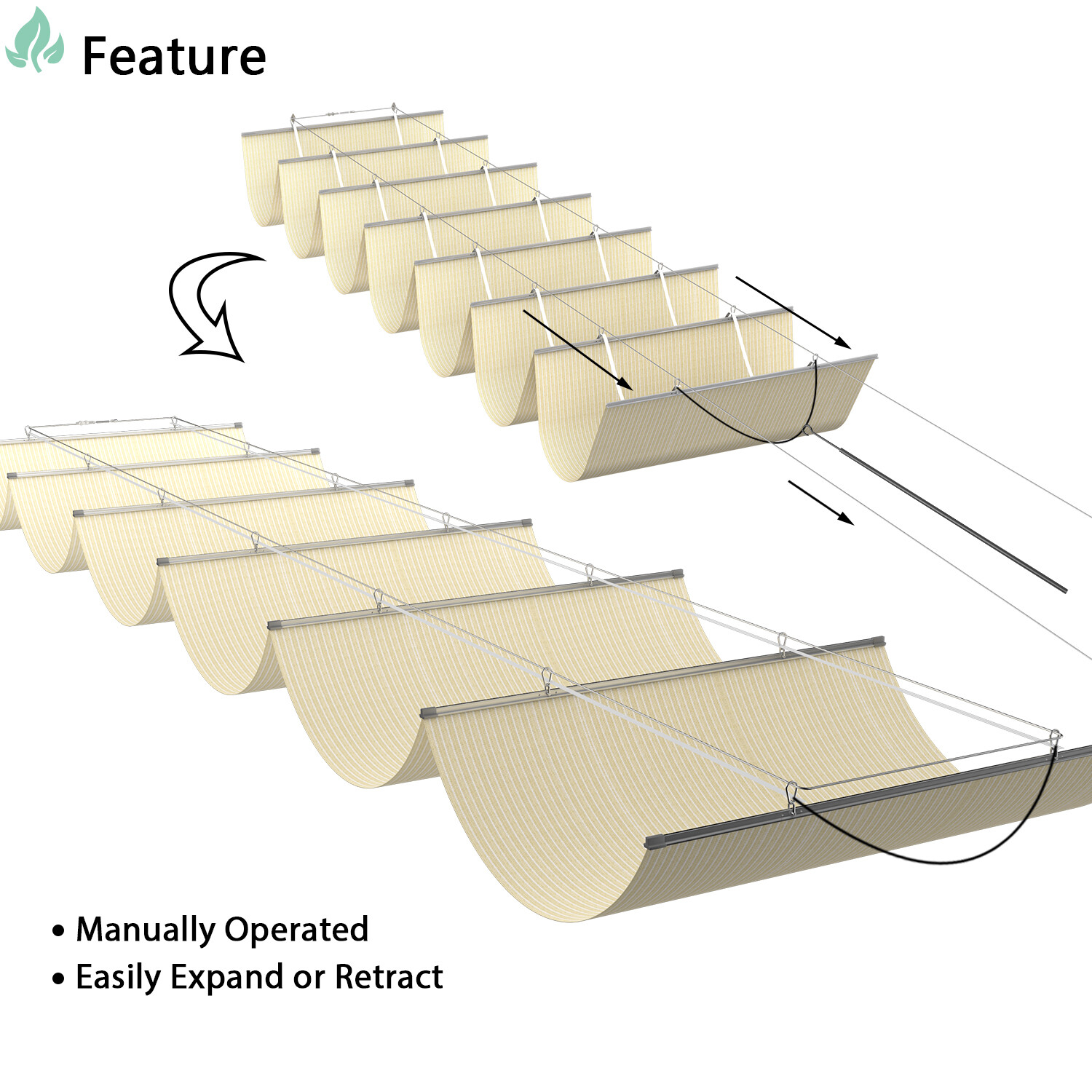 Feature

• Manually Operated
• Easily Expand or Retract