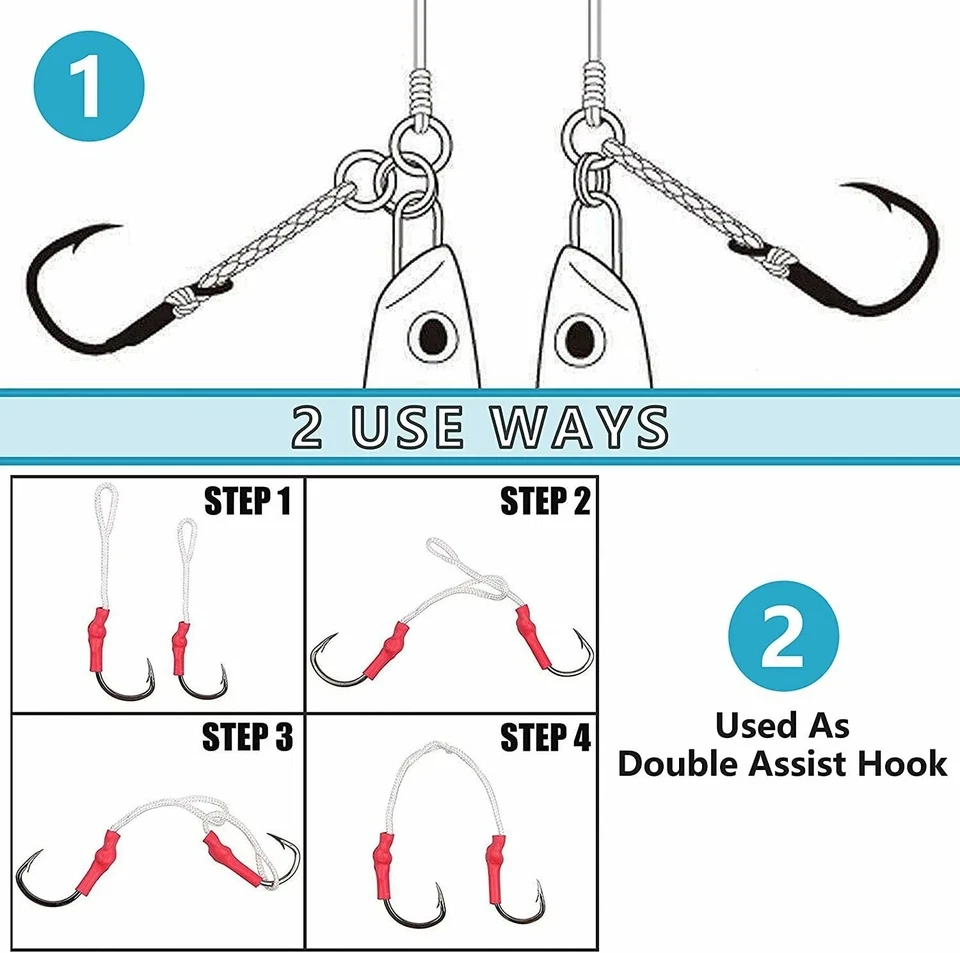 1

2 USE WAYS

STEP 1

STEP 2

STEP 3

STEP 4

2

Used As
Double Assist Hook