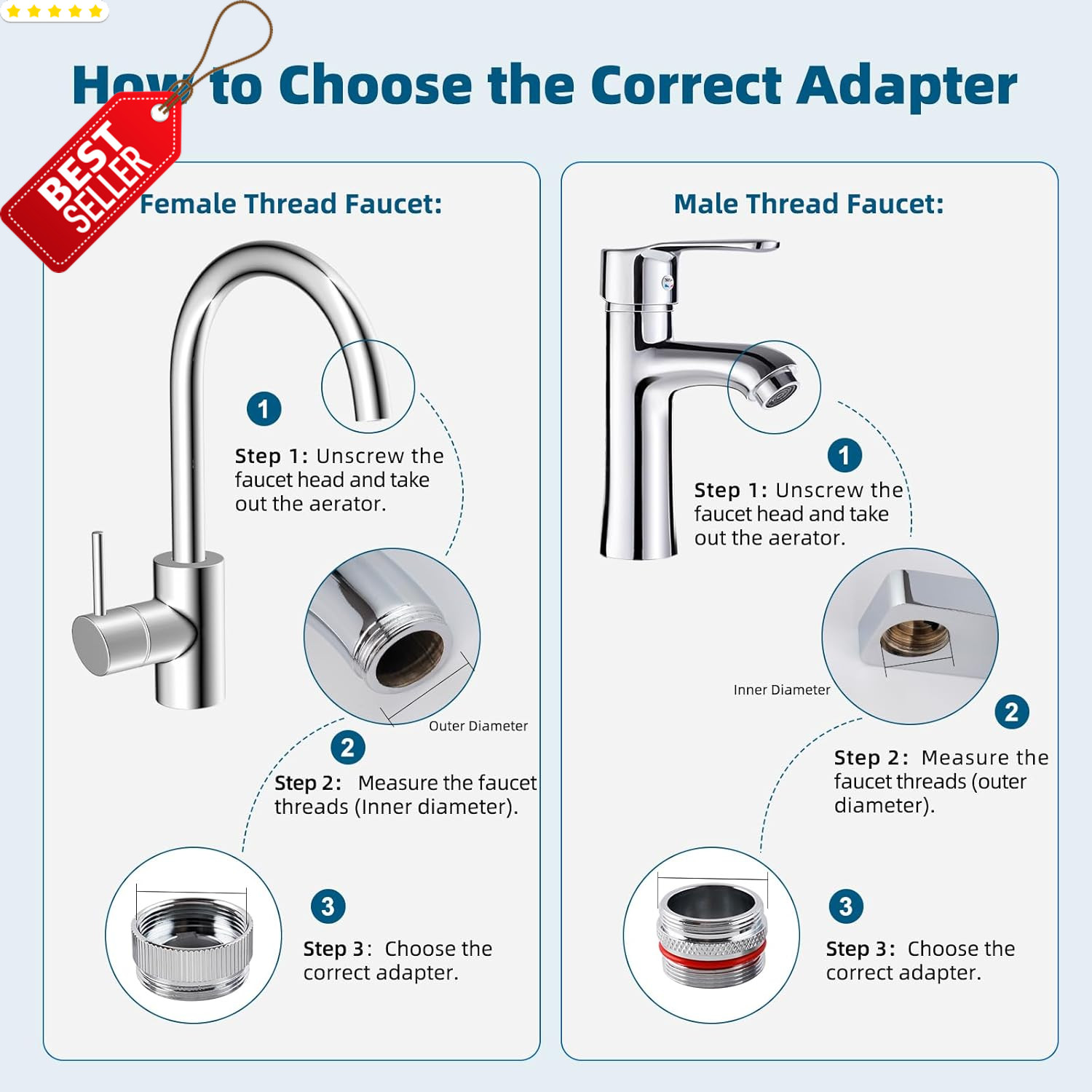 How to Choose the Correct Adapter

BEST SELLER

Female Thread Faucet:

1

Step 1: Unscrew the faucet head and take out the aerator.

Outer Diameter

2

Step 2: Measure the faucet threads (Inner diameter).

3

Step 3: Choose the correct adapter.

Male Thread Faucet:

1

Step 1: Unscrew the faucet head and take out the aerator.

Inner Diameter

2

Step 2: Measure the faucet threads (outer diameter).

3

Step 3: Choose the correct adapter.