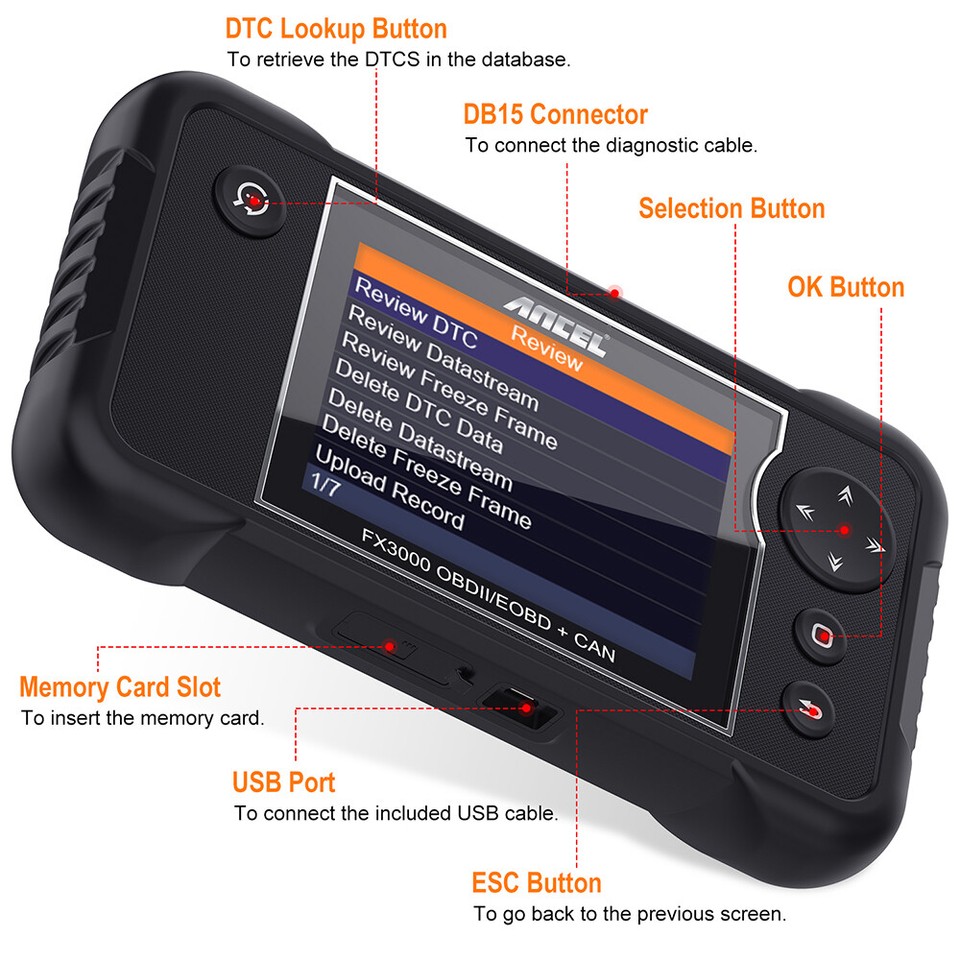 DTC Lookup Button
To retrieve the DTCS in the database.

DB15 Connector
To connect the diagnostic cable.

Selection Button

OK Button

ANCEL

Review
Review DTC
Review Datastream
Review Freeze Frame
Delete DTC Data
Delete Datastream
Delete Freeze Frame
Upload Record
1/7

FX3000 OBDII/EOBD + CAN

Memory Card Slot
To insert the memory card.

USB Port
To connect the included USB cable.

ESC Button
To go back to the previous screen.