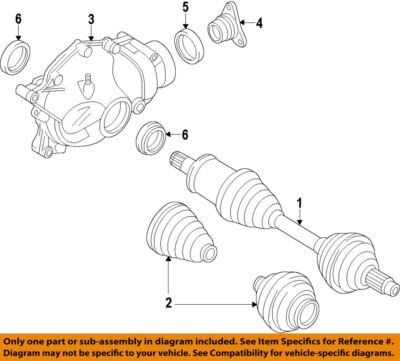 6
3
5
4
6
1
2

Only one part or sub-assembly in diagram included. See Item Specifics for Reference #.
Diagram may not be specific to your vehicle. See Compatibility for vehicle-specific diagrams.