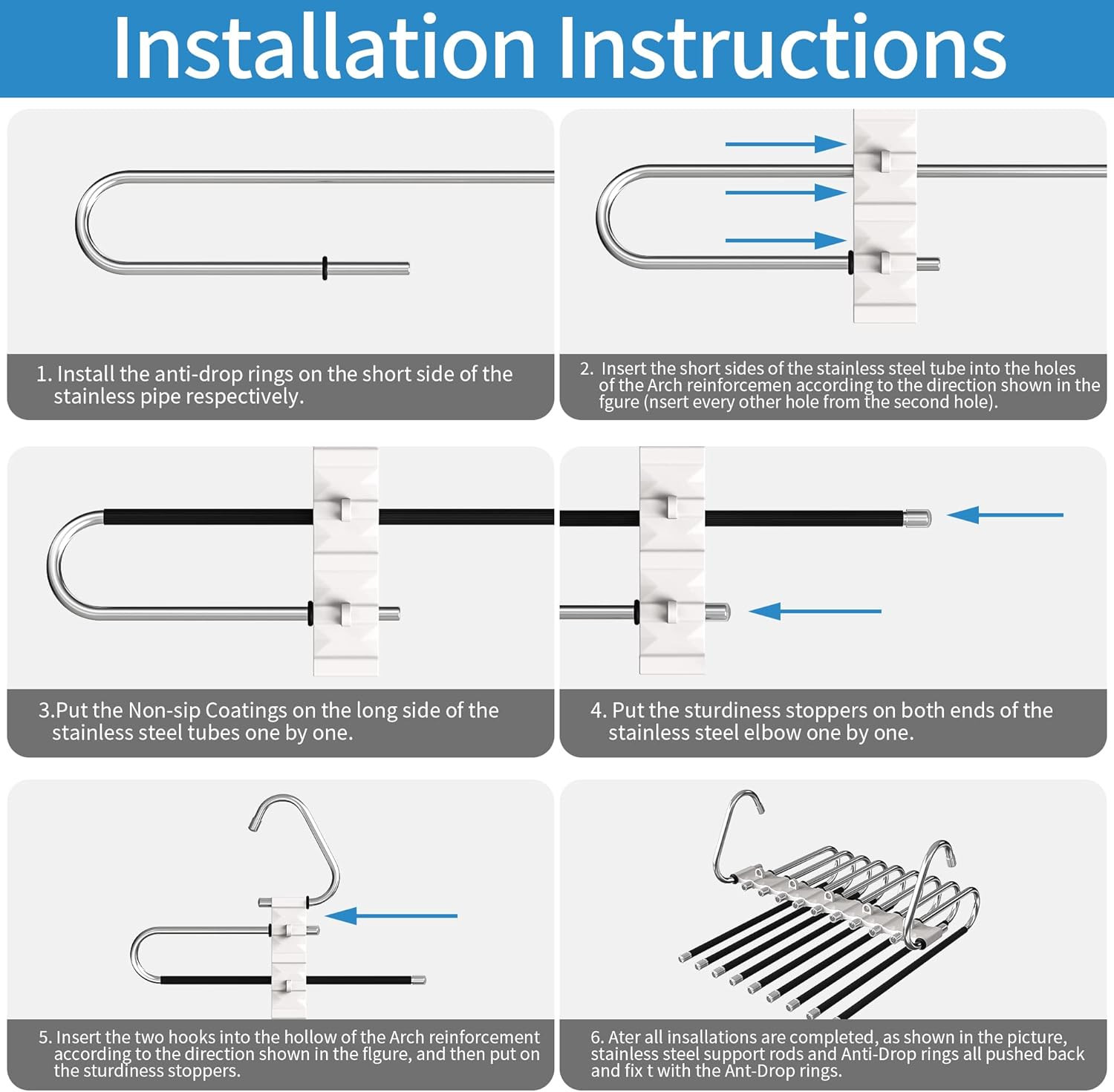 Installation Instructions

1. Install the anti-drop rings on the short side of the stainless pipe respectively.

2. Insert the short sides of the stainless steel tube into the holes of the Arch reinforcemen according to the direction shown in the fgure (nsert every other hole from the second hole).

3.Put the Non-sip Coatings on the long side of the stainless steel tubes one by one.

4. Put the sturdiness stoppers on both ends of the stainless steel elbow one by one.

5. Insert the two hooks into the hollow of the Arch reinforcement according to the direction shown in the flgure, and then put on the sturdiness stoppers.

6. Ater all insallations are completed, as shown in the picture, stainless steel support rods and Anti-Drop rings all pushed back and fix t with the Ant-Drop rings.