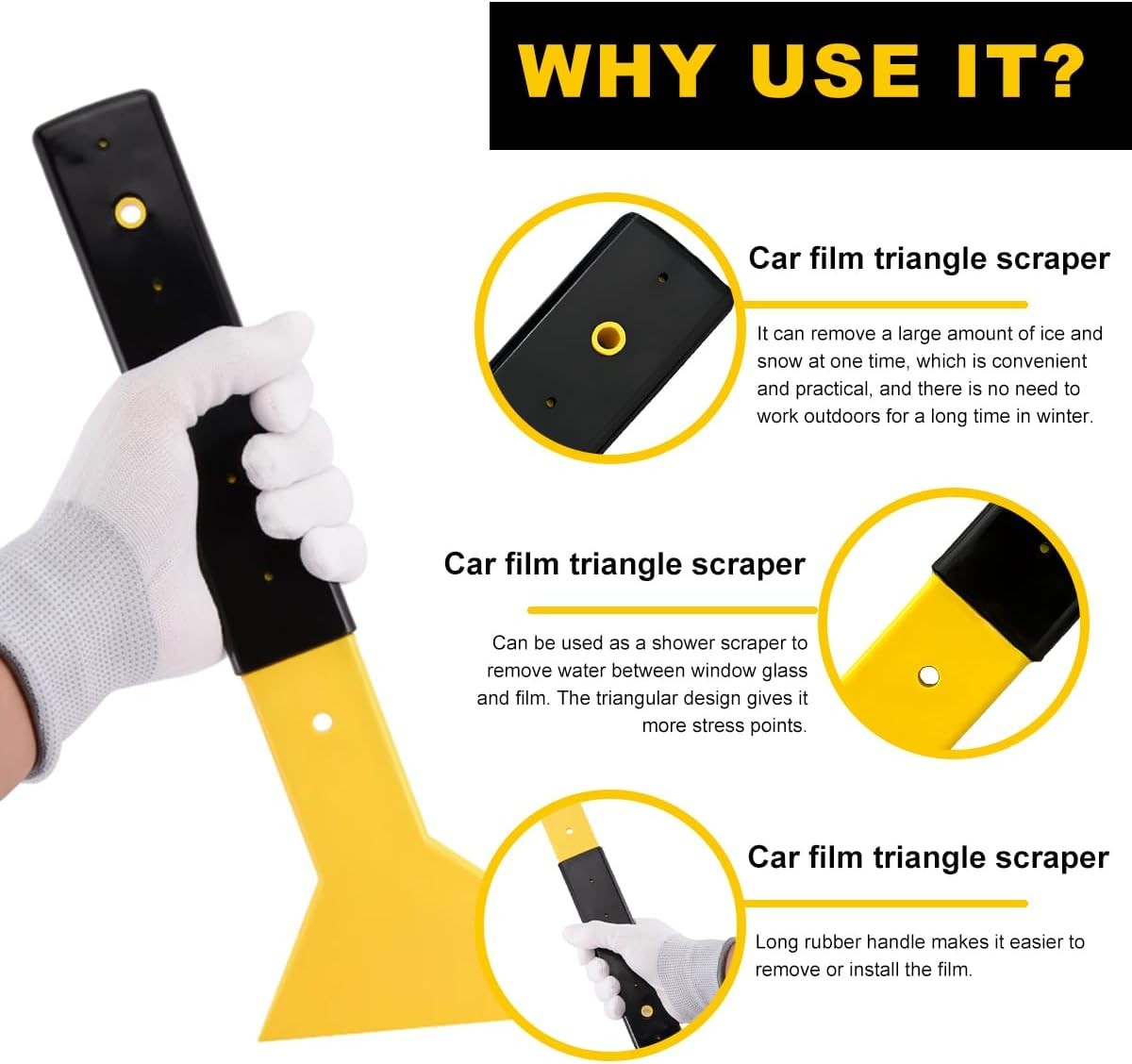 WHY USE IT?

Car film triangle scraper

It can remove a large amount of ice and snow at one time, which is convenient and practical, and there is no need to work outdoors for a long time in winter.

Car film triangle scraper

Can be used as a shower scraper to remove water between window glass and film. The triangular design gives it more stress points.

Car film triangle scraper

Long rubber handle makes it easier to remove or install the film.