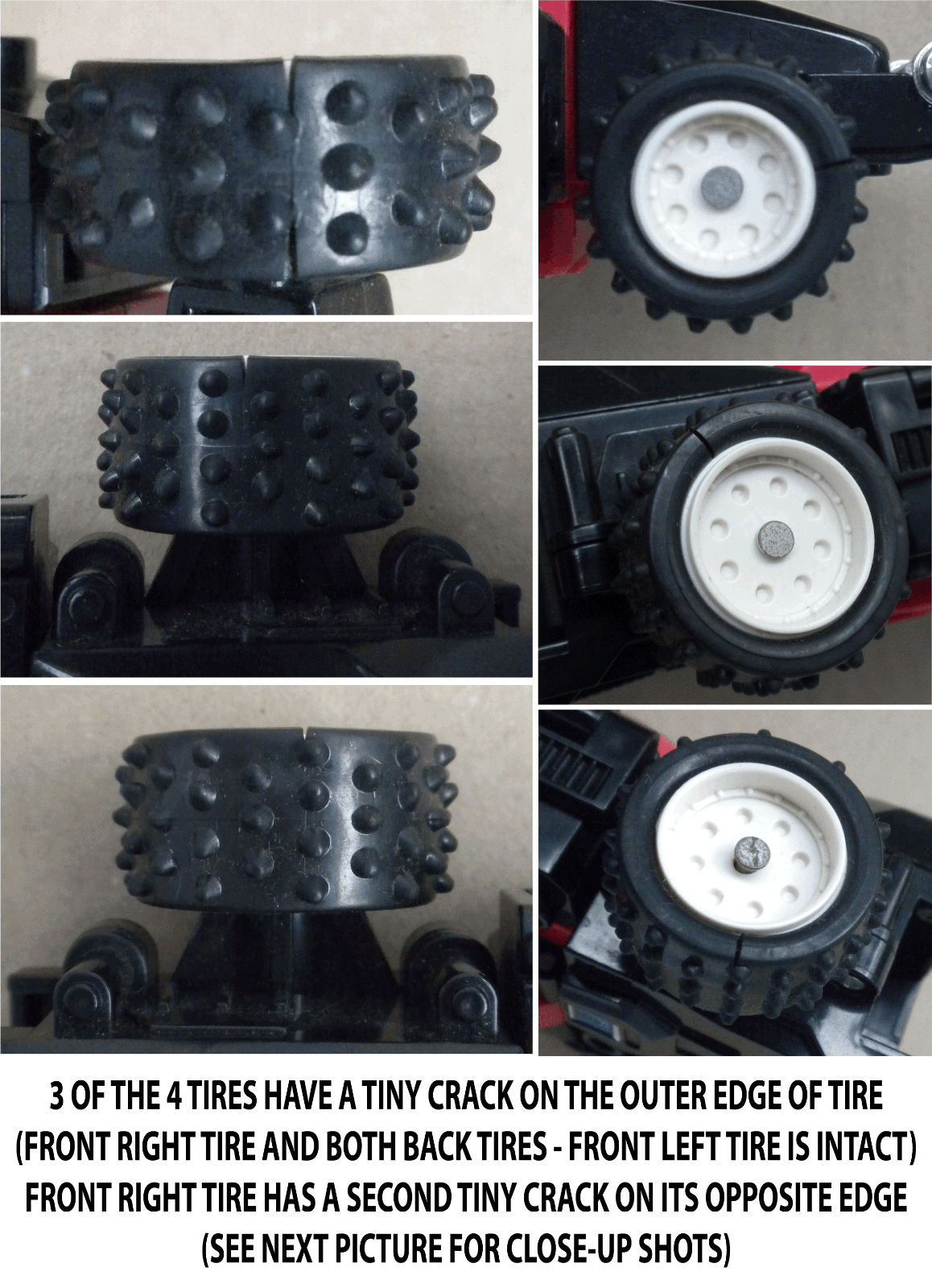 3 OF THE 4 TIRES HAVE A TINY CRACK ON THE OUTER EDGE OF TIRE
(FRONT RIGHT TIRE AND BOTH BACK TIRES - FRONT LEFT TIRE IS INTACT)
FRONT RIGHT TIRE HAS A SECOND TINY CRACK ON ITS OPPOSITE EDGE
(SEE NEXT PICTURE FOR CLOSE-UP SHOTS)